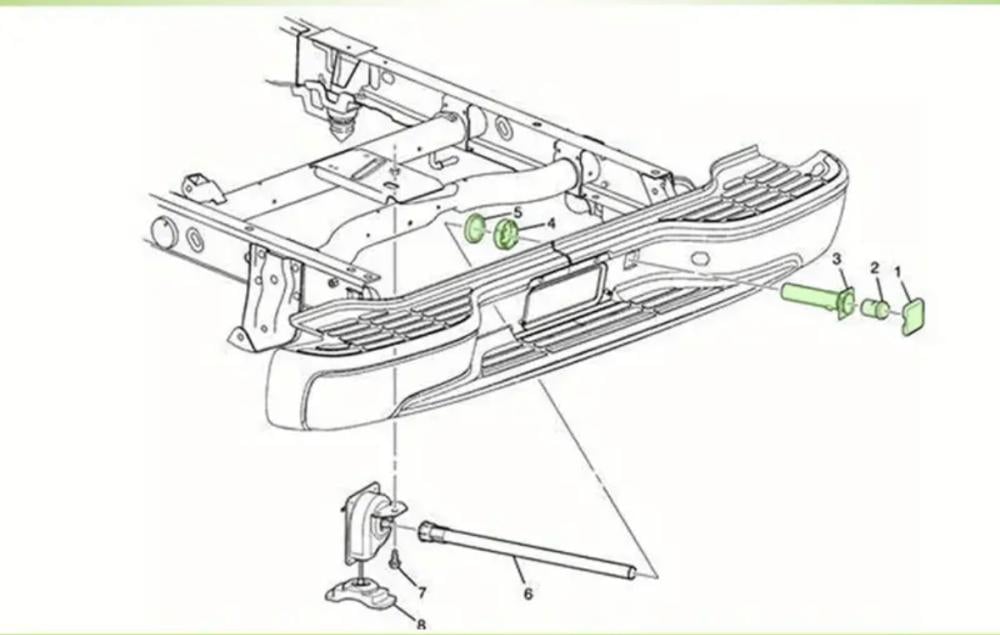 5
4
3
2
1
7
6
8