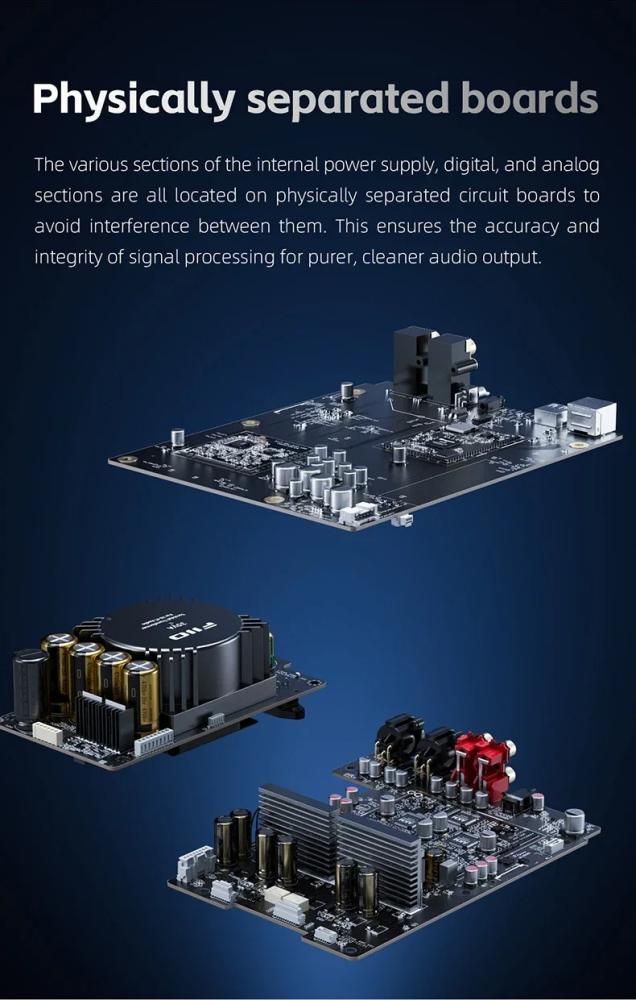 Physically separated boards

The various sections of the internal power supply, digital, and analog sections are all located on physically separated circuit boards to avoid interference between them. This ensures the accuracy and integrity of signal processing for purer, cleaner audio output.

FiiO