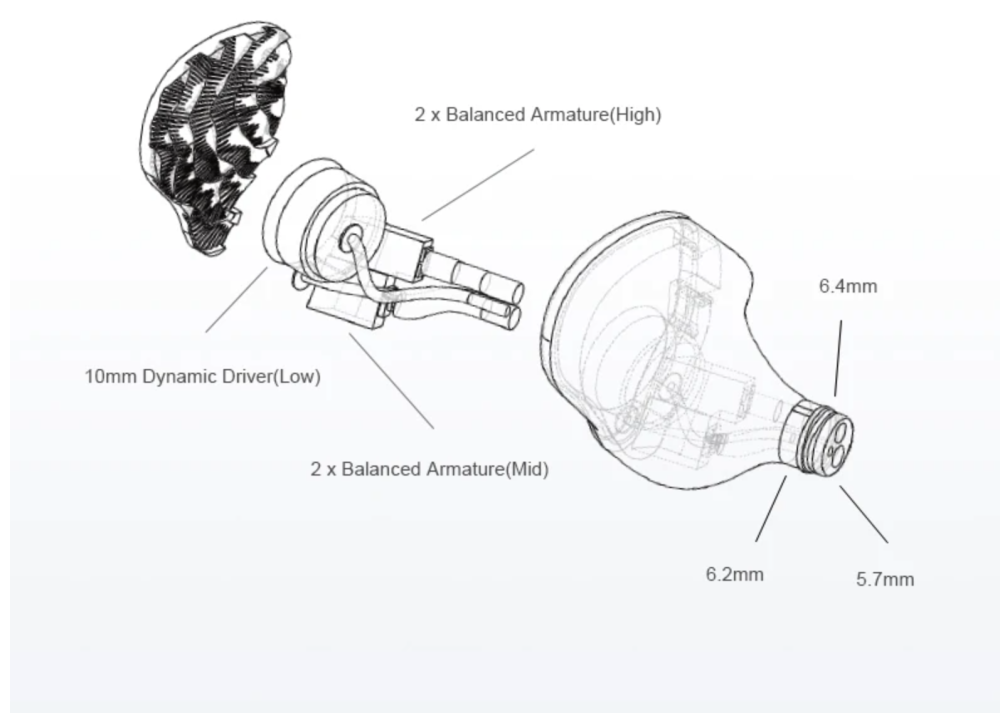 2 x Balanced Armature(High)

6.4mm

10mm Dynamic Driver(Low)

2 x Balanced Armature(Mid)

6.2mm

5.7mm