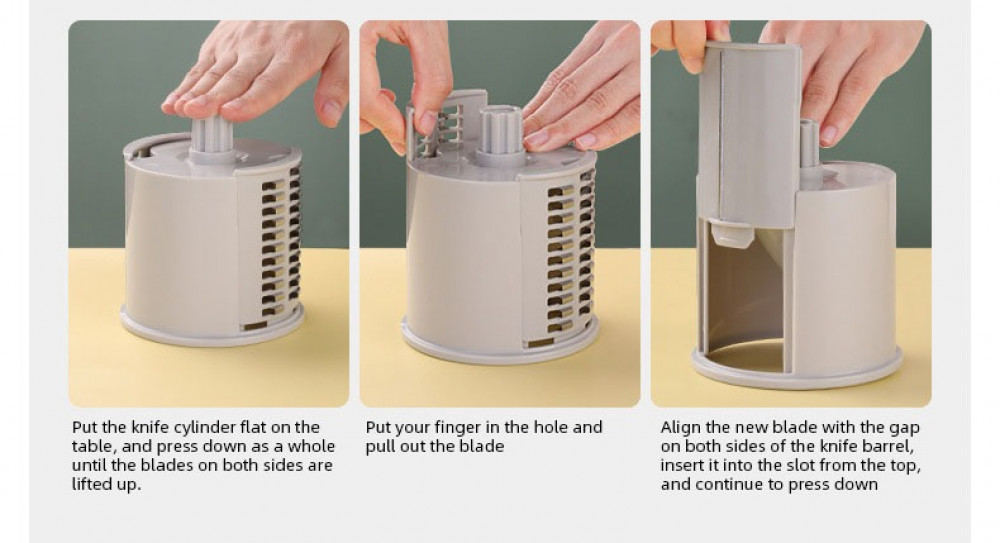 Put the knife cylinder flat on the table, and press down as a whole until the blades on both sides are lifted up.

Put your finger in the hole and pull out the blade

Align the new blade with the gap on both sides of the knife barrel, insert it into the slot from the top, and continue to press down