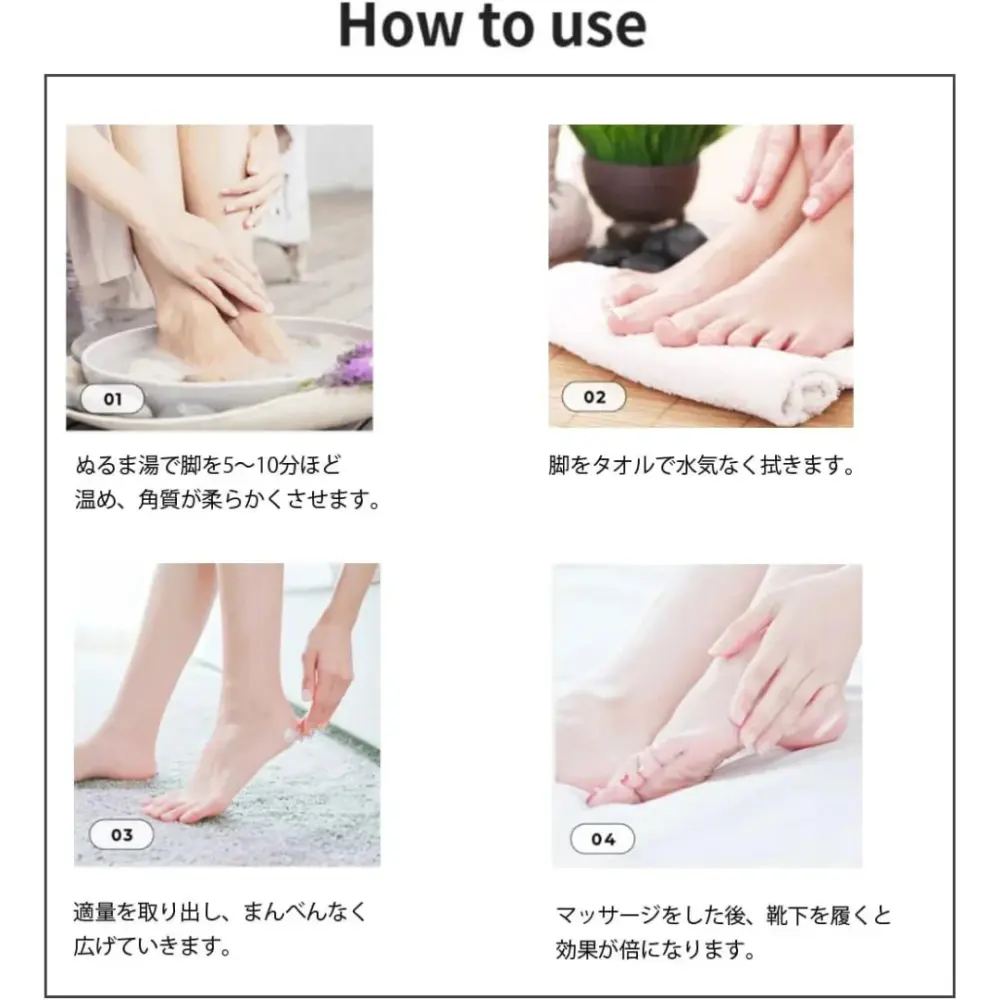 How to use

01

ぬるま湯で脚を5～10分ほど温め、角質が柔らかくさせます。

02

脚をタオルで水気なく拭きます。

03

適量を取り出し、まんべんなく広げていきます。

04

マッサージをした後、靴下を履くと効果が倍になります。