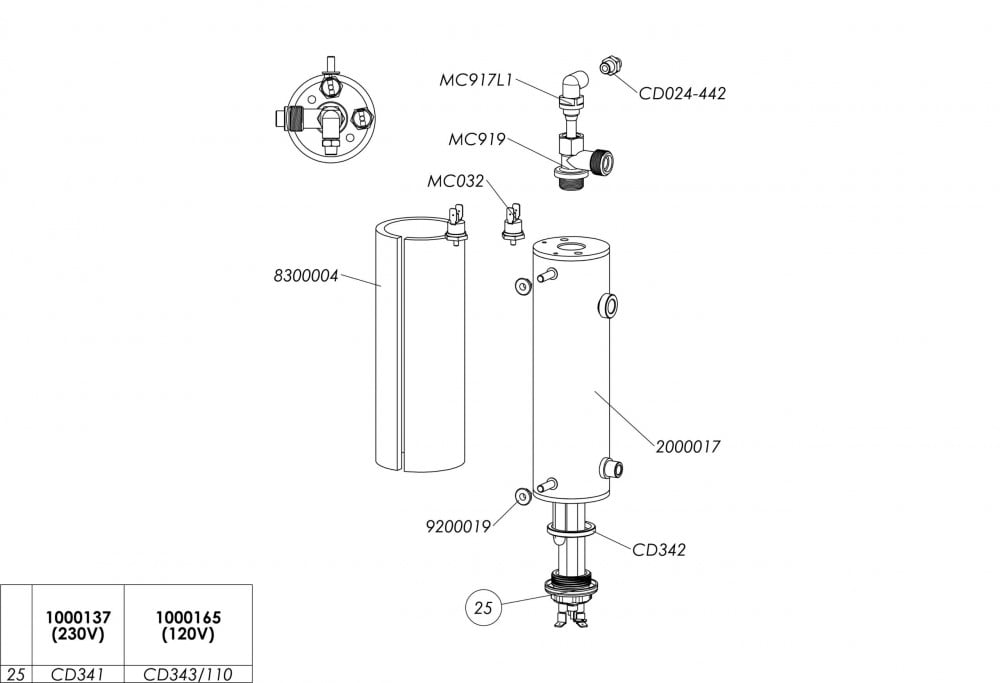 MC917L1
CD024-442
MC919
MC032
8300004
2000017
9200019
CD342
25

|  | 1000137 (230V) | 1000165 (120V) |
|---|---|---|
| 25 | CD341 | CD343/110 |