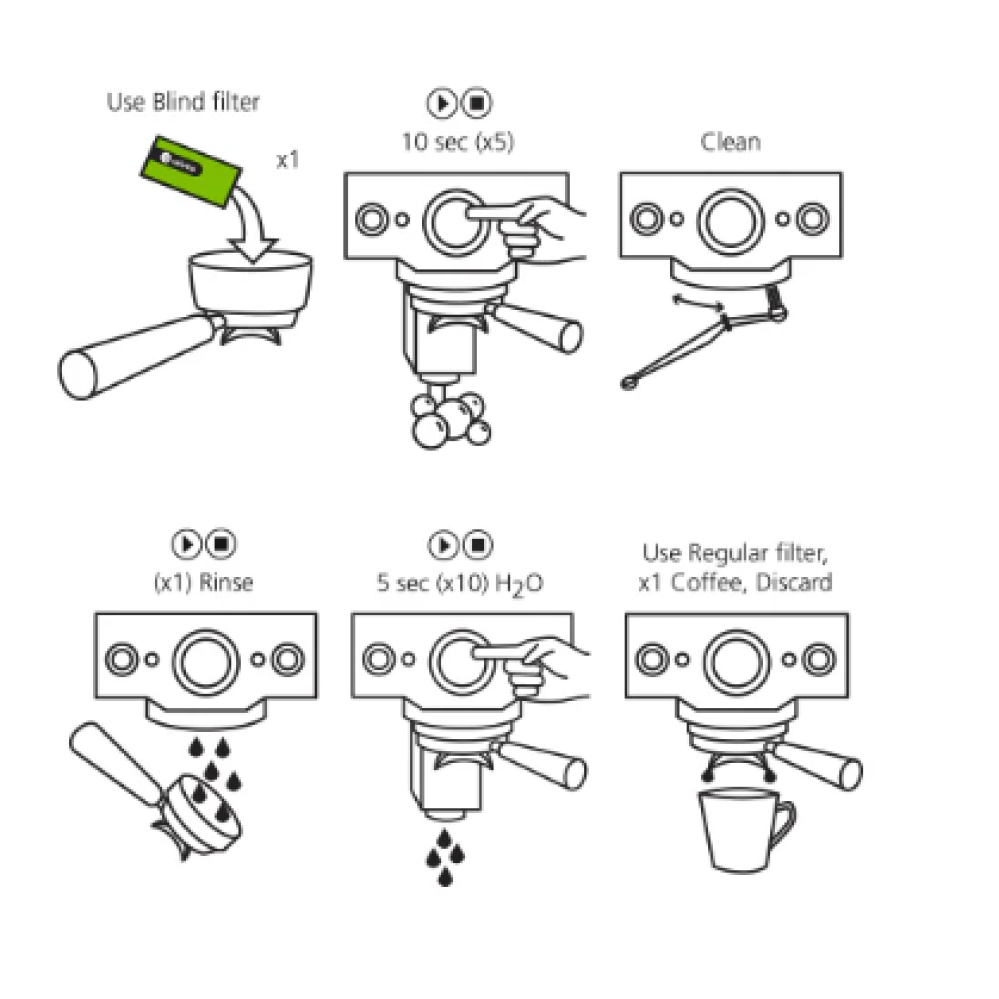 Use Blind filter

x1

10 sec (x5)

Clean

(x1) Rinse

5 sec (x10) $H_2O$

Use Regular filter, x1 Coffee, Discard