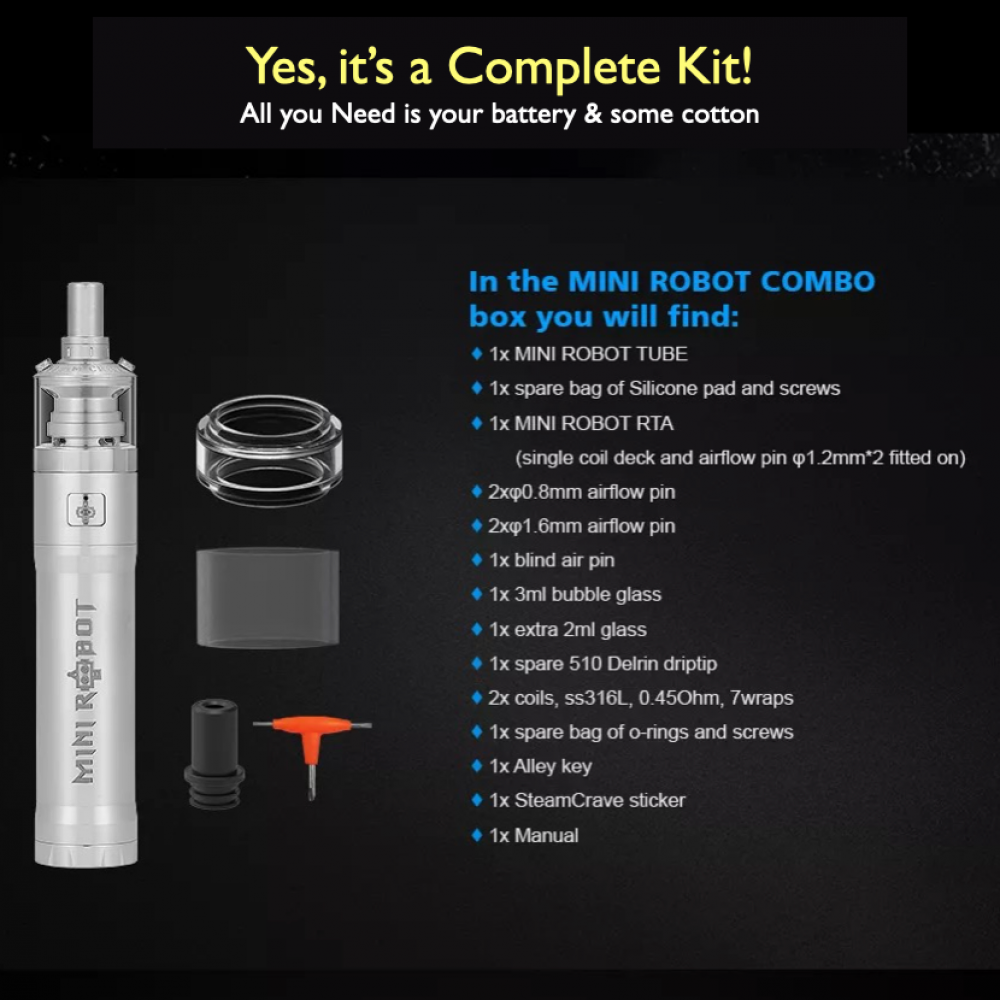 Yes, it's a Complete Kit!
All you Need is your battery & some cotton

MINI ROBOT

In the MINI ROBOT COMBO box you will find:

♦ 1x MINI ROBOT TUBE
♦ 1x spare bag of Silicone pad and screws
♦ 1x MINI ROBOT RTA
(single coil deck and airflow pin φ1.2mm*2 fitted on)
♦ 2xφ0.8mm airflow pin
♦ 2xφ1.6mm airflow pin
♦ 1x blind air pin
♦ 1x 3ml bubble glass
♦ 1x extra 2ml glass
♦ 1x spare 510 Delrin driptip
♦ 2x coils, ss316L, 0.45Ohm, 7wraps
♦ 1x spare bag of o-rings and screws
♦ 1x Alley key
♦ 1x SteamCrave sticker
♦ 1x Manual