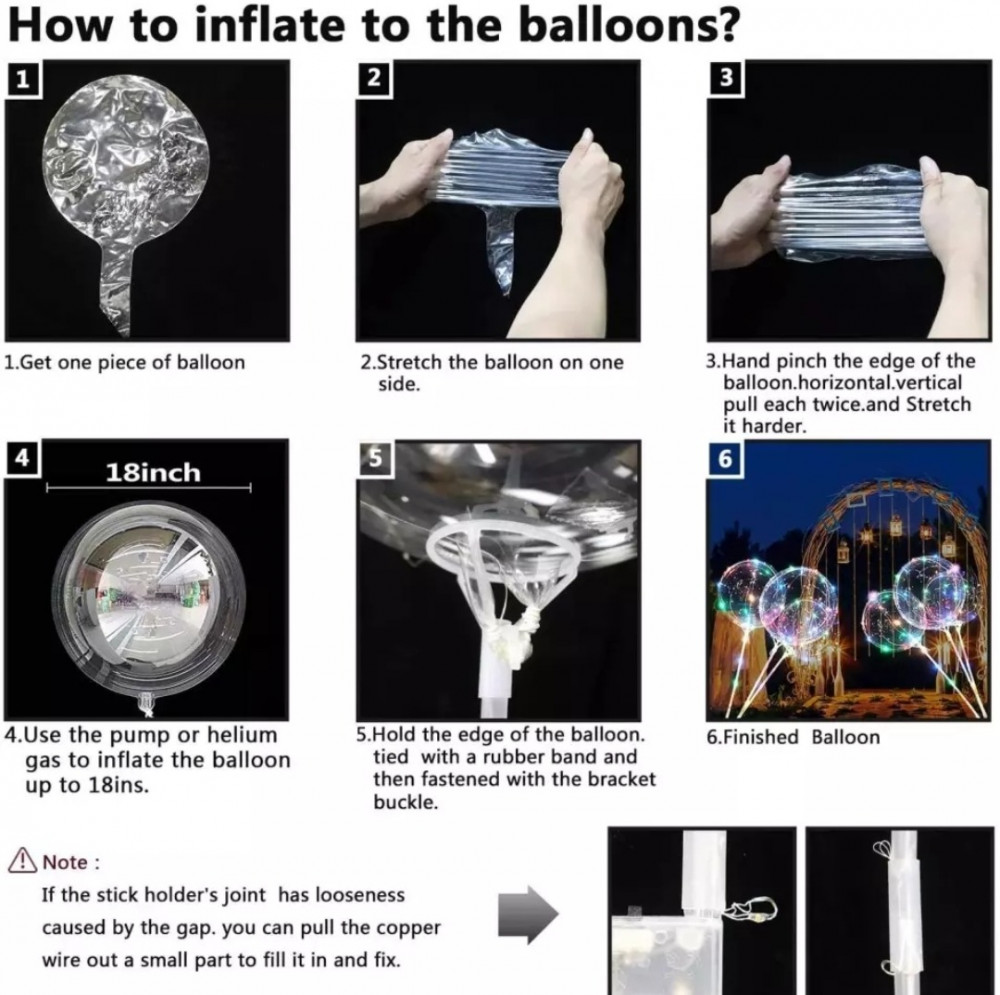 How to inflate to the balloons?

1

1.Get one piece of balloon

2

2.Stretch the balloon on one side.

3

3.Hand pinch the edge of the balloon.horizontal.vertical pull each twice.and Stretch it harder.

4

18inch

4.Use the pump or helium gas to inflate the balloon up to 18ins.

5

5.Hold the edge of the balloon. tied with a rubber band and then fastened with the bracket buckle.

6

6.Finished Balloon

Note :

If the stick holder's joint has looseness caused by the gap. you can pull the copper wire out a small part to fill it in and fix.