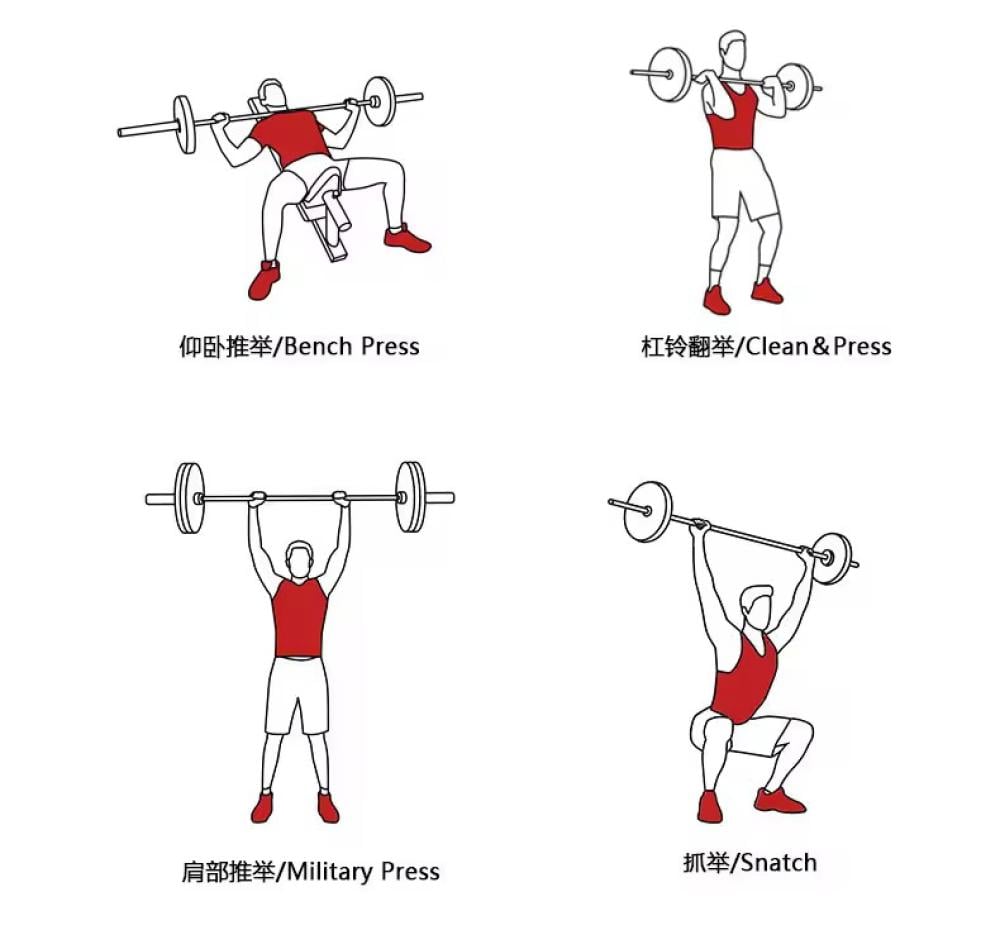 仰卧推举/Bench Press

杠铃翻举/Clean＆Press

肩部推举/Military Press

抓举/Snatch