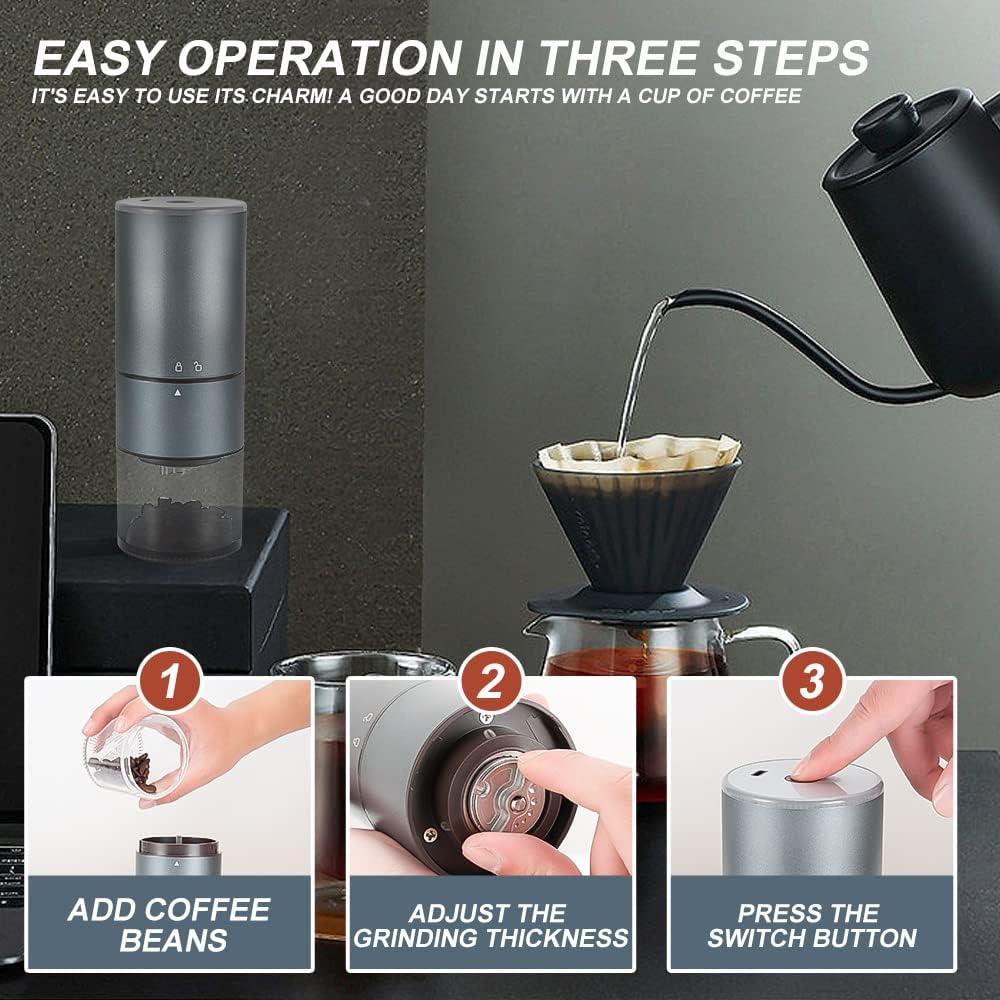 EASY OPERATION IN THREE STEPS
IT'S EASY TO USE ITS CHARM! A GOOD DAY STARTS WITH A CUP OF COFFEE

1
ADD COFFEE BEANS

2
ADJUST THE GRINDING THICKNESS

3
PRESS THE SWITCH BUTTON