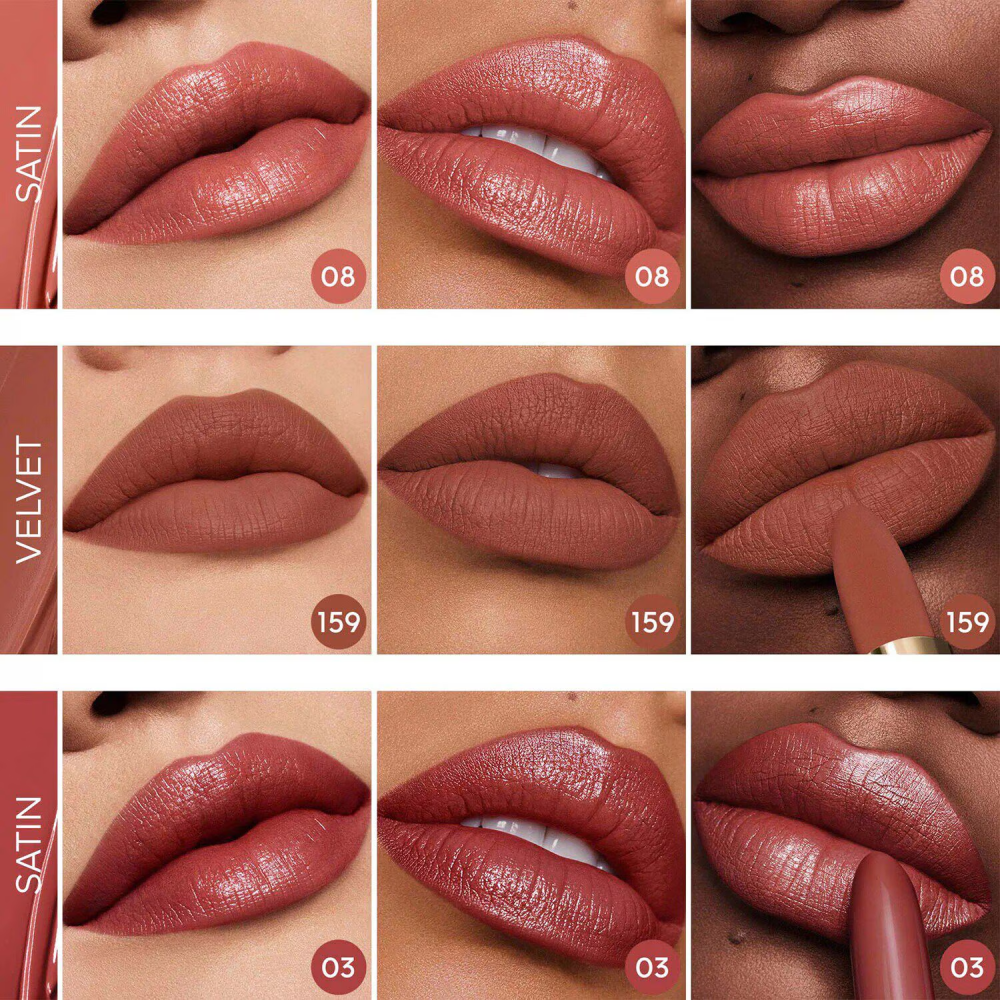 SATIN

08

08

08

VELVET

159

159

159

SATIN

03

03

03