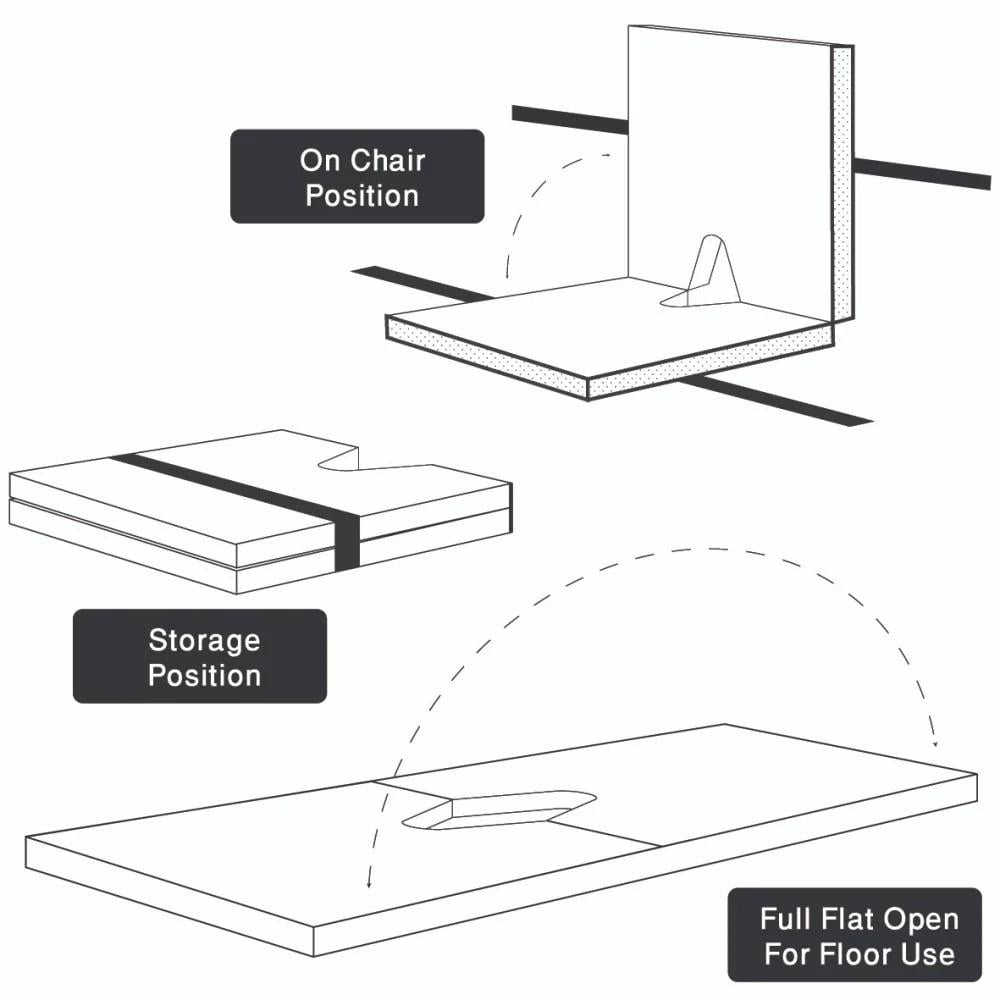 On Chair Position

Storage Position

Full Flat Open For Floor Use