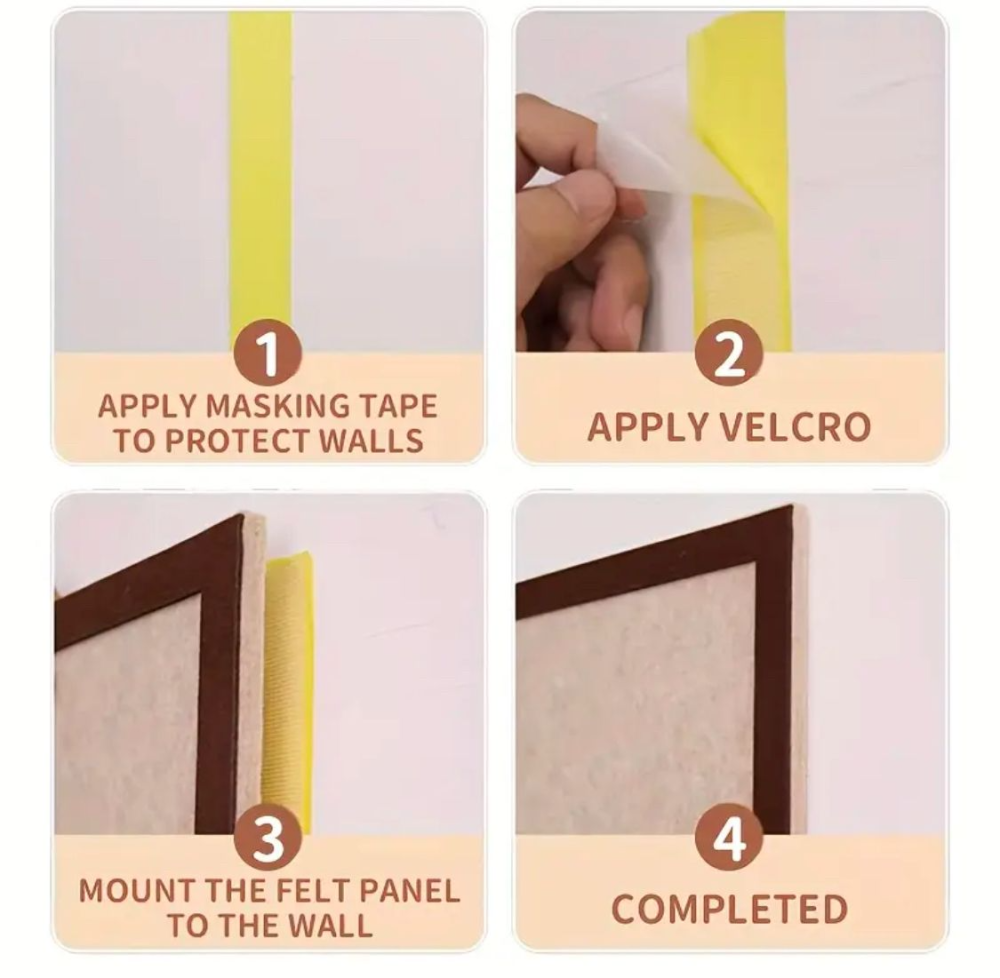 1
APPLY MASKING TAPE TO PROTECT WALLS

2
APPLY VELCRO

3
MOUNT THE FELT PANEL TO THE WALL

4
COMPLETED