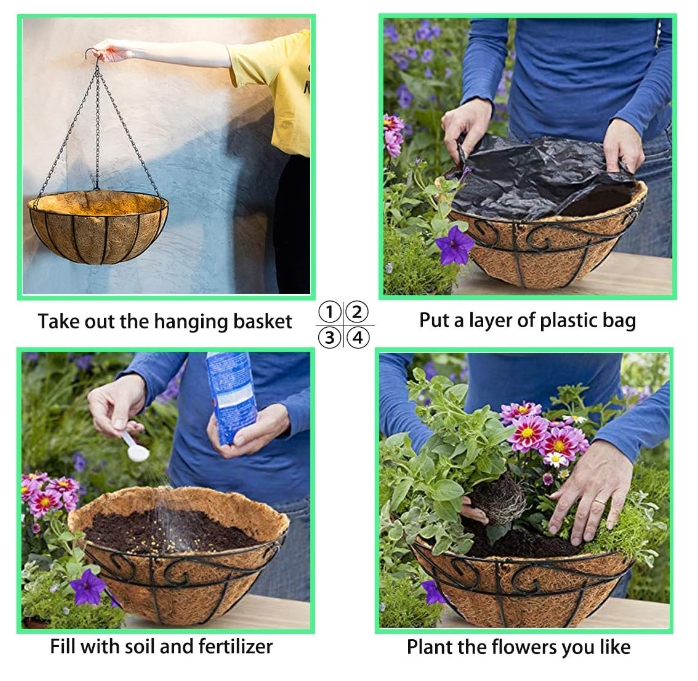 Take out the hanging basket

①②
③④

Put a layer of plastic bag

Fill with soil and fertilizer

Plant the flowers you like