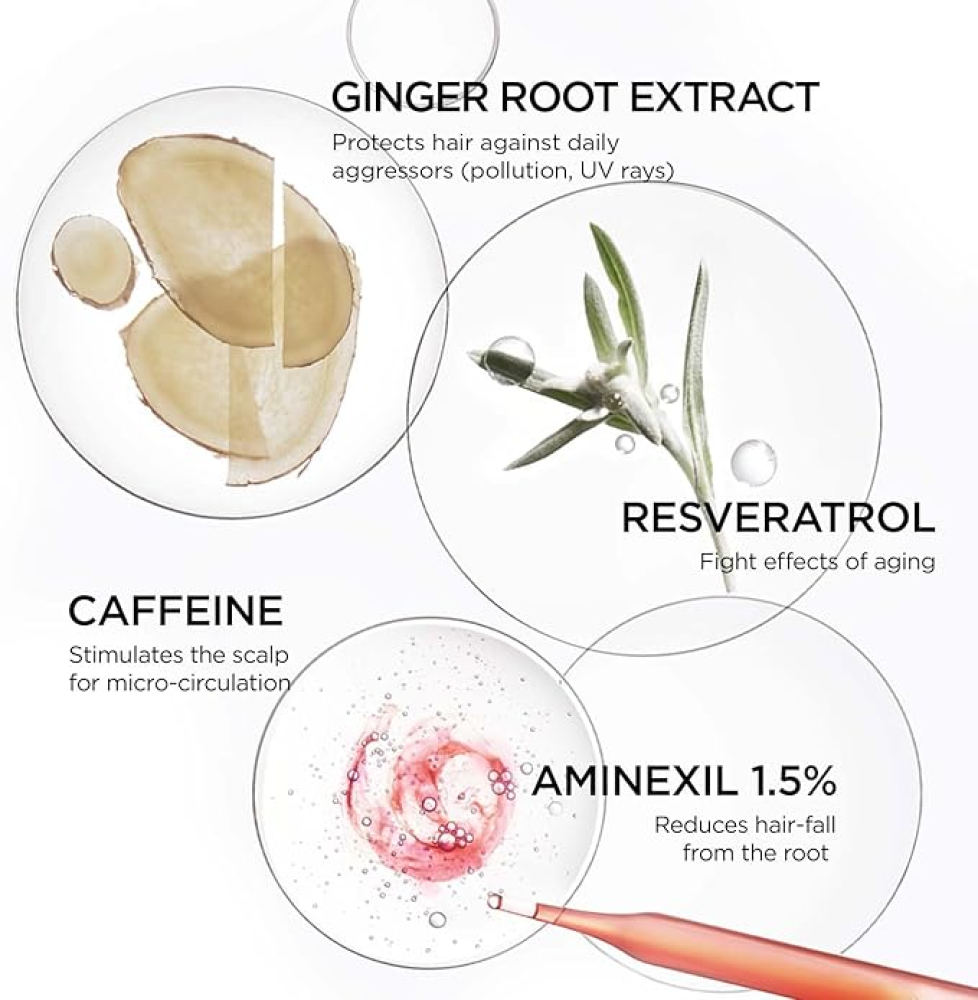 GINGER ROOT EXTRACT
Protects hair against daily aggressors (pollution, UV rays)

RESVERATROL
Fight effects of aging

CAFFEINE
Stimulates the scalp for micro-circulation

AMINEXIL 1.5%
Reduces hair-fall from the root