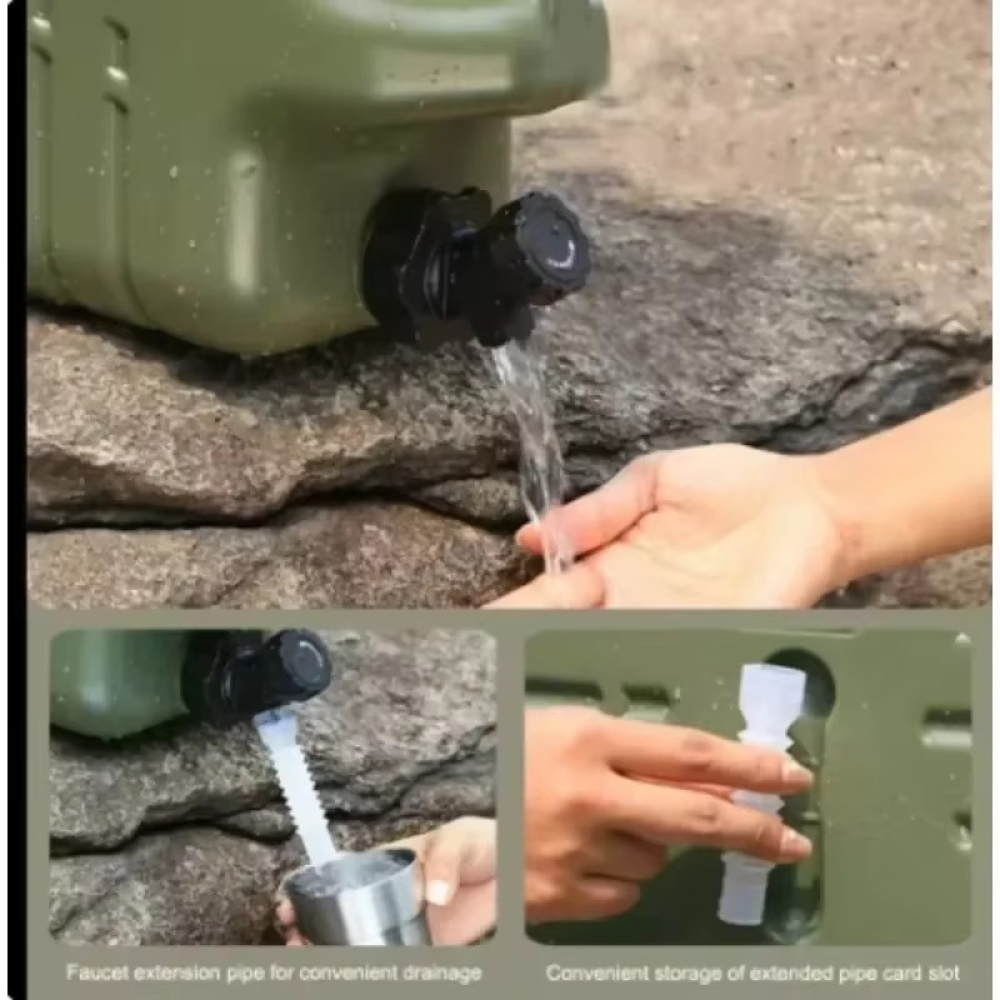 Faucet extension pipe for convenient drainage

Convenient storage of extended pipe card slot