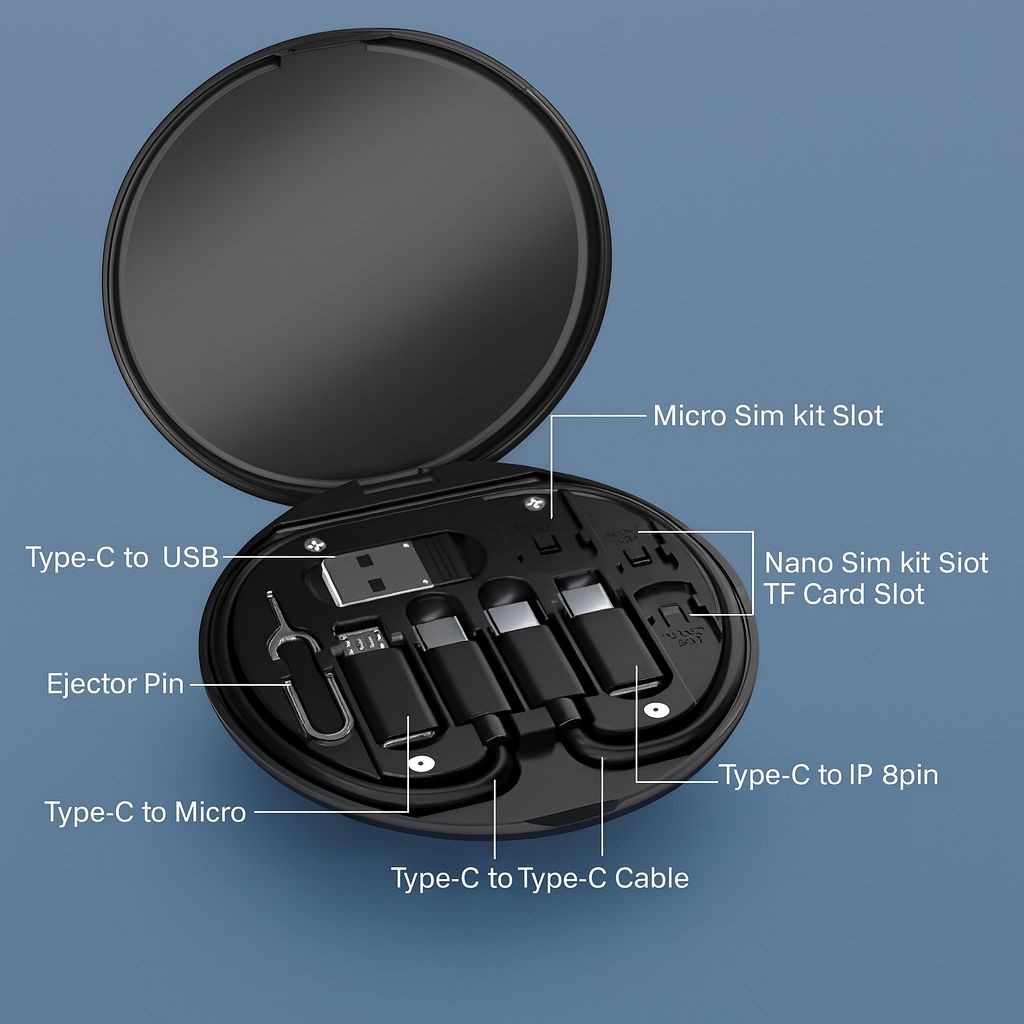 Micro Sim kit Slot

Type-C to USB

Nano Sim kit Siot
TF Card Slot

Ejector Pin

Type-C to IP 8pin

Type-C to Micro

Type-C to Type-C Cable