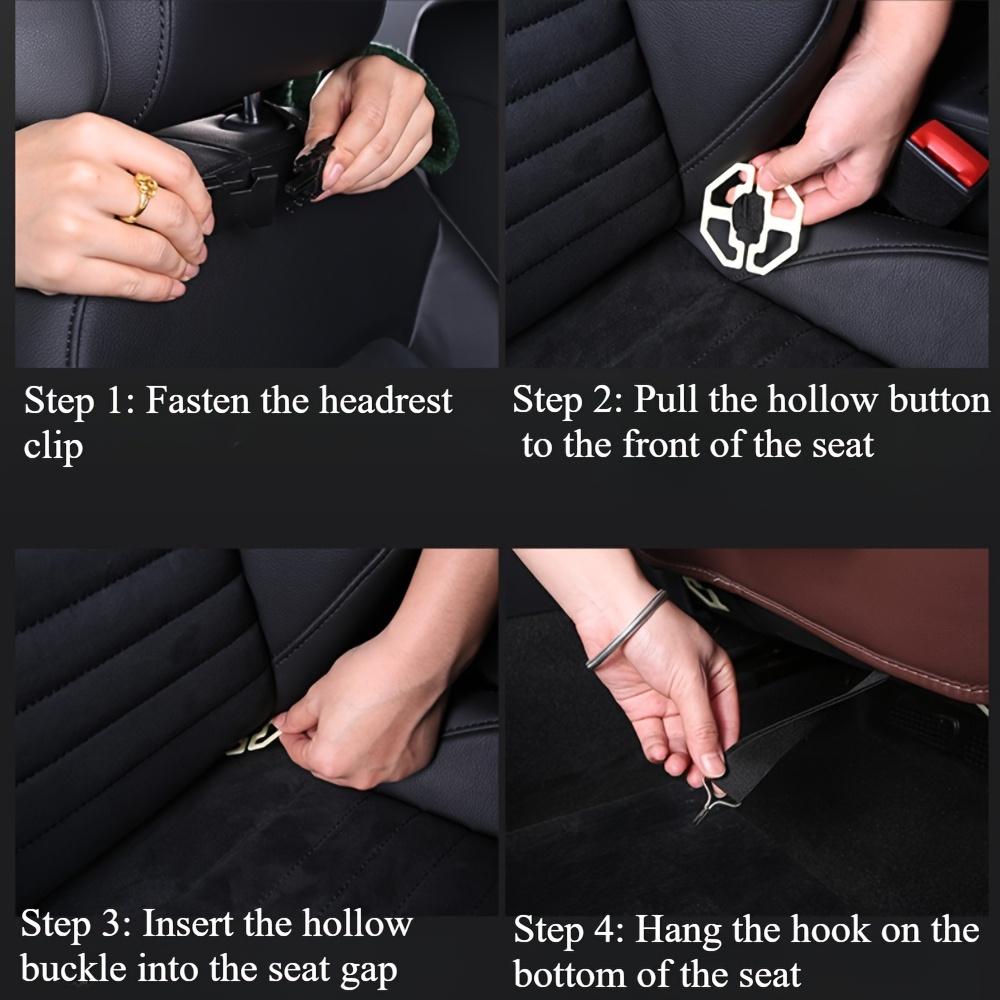 Step 1: Fasten the headrest clip

Step 2: Pull the hollow button to the front of the seat

Step 3: Insert the hollow buckle into the seat gap

Step 4: Hang the hook on the bottom of the seat