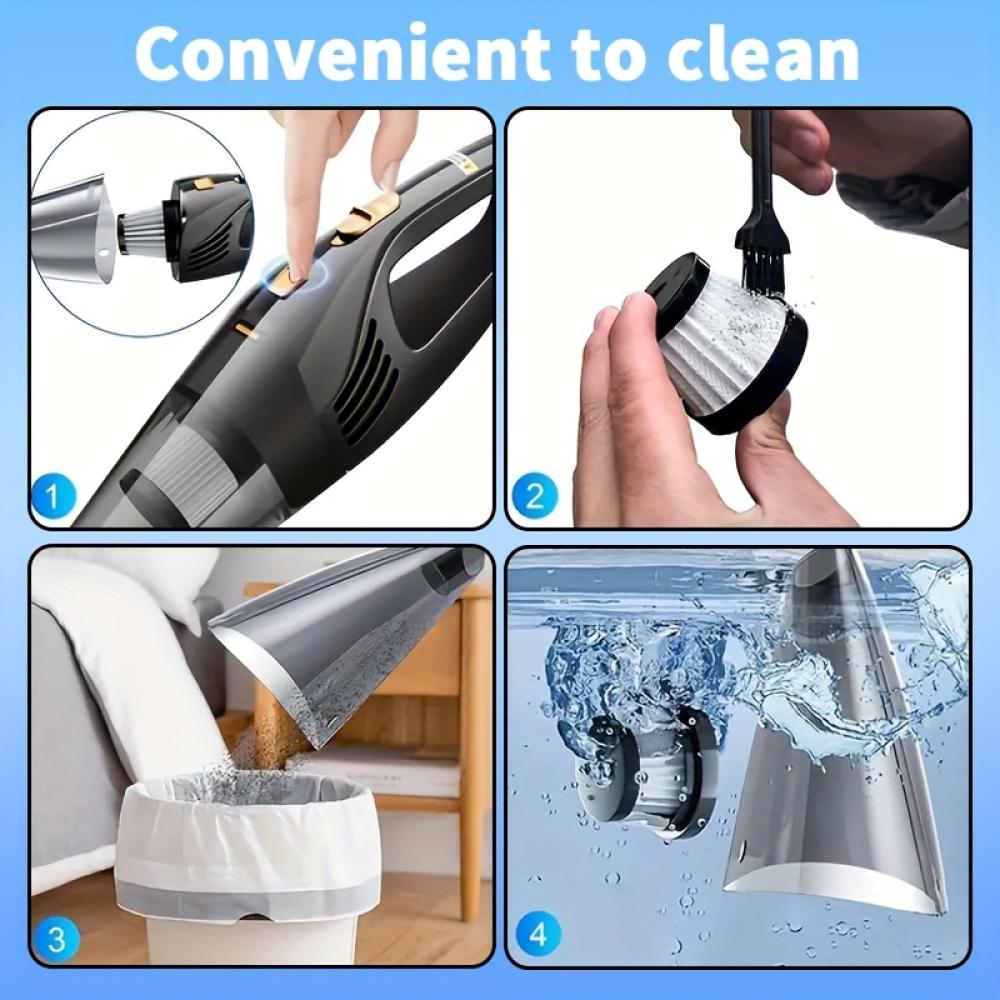 Convenient to clean

1

2

3

4