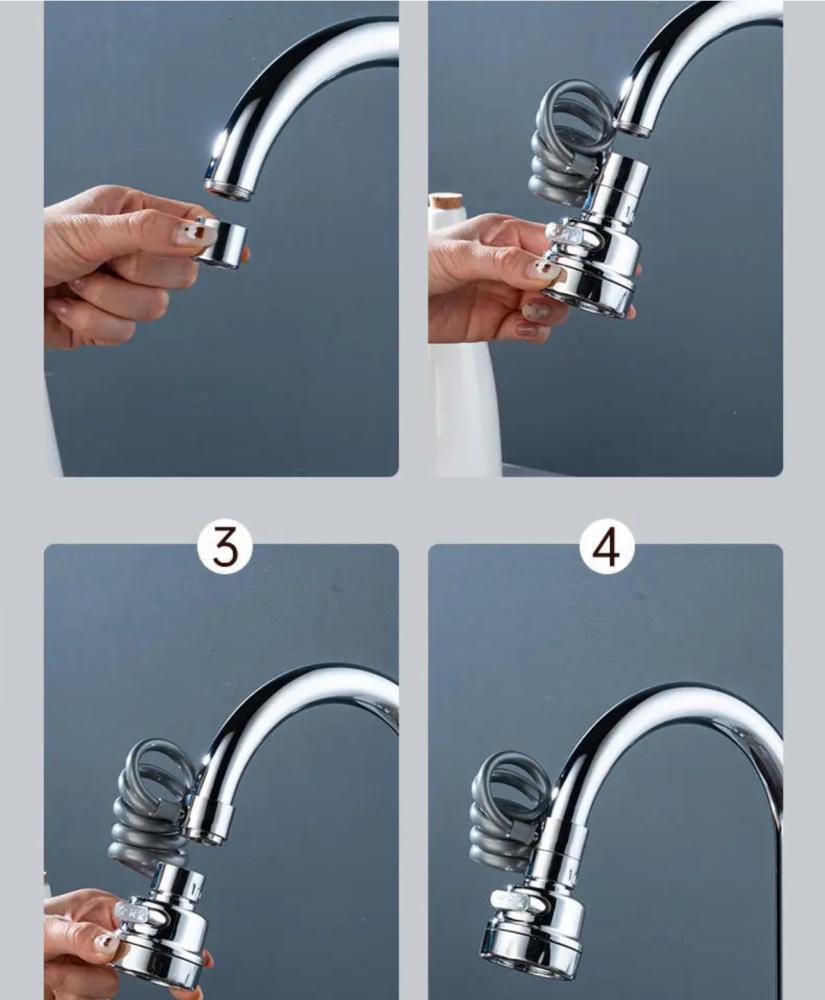 3

4