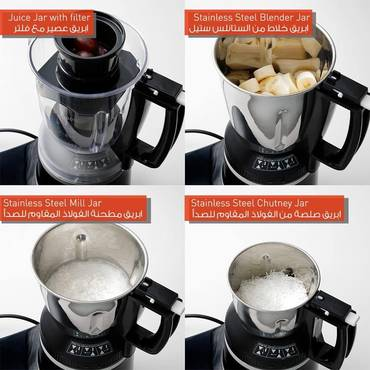 Juice Jar with filter
ابريق عصير مع فلتر

Stainless Steel Blender Jar
ابريق خلاط من الستانلس ستيل

Stainless Steel Mill Jar
ابريق مطحنة الفولاذ المقاوم للصدأ

Stainless Steel Chutney Jar
ابريق صلصة من الفولاذ المقاوم للصدأ