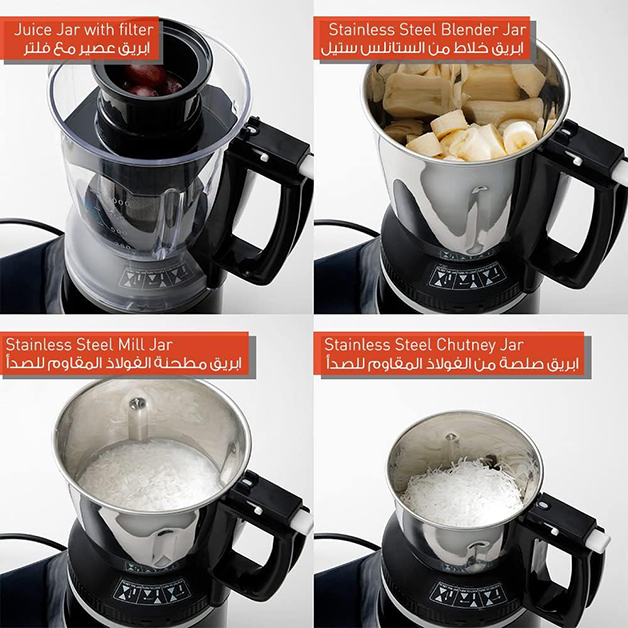 Juice Jar with filter
ابريق عصير مع فلتر

Stainless Steel Blender Jar
ابريق خلاط من الستانلس ستيل

Stainless Steel Mill Jar
ابريق مطحنة الفولاذ المقاوم للصدأ

Stainless Steel Chutney Jar
ابريق صلصة من الفولاذ المقاوم للصدأ