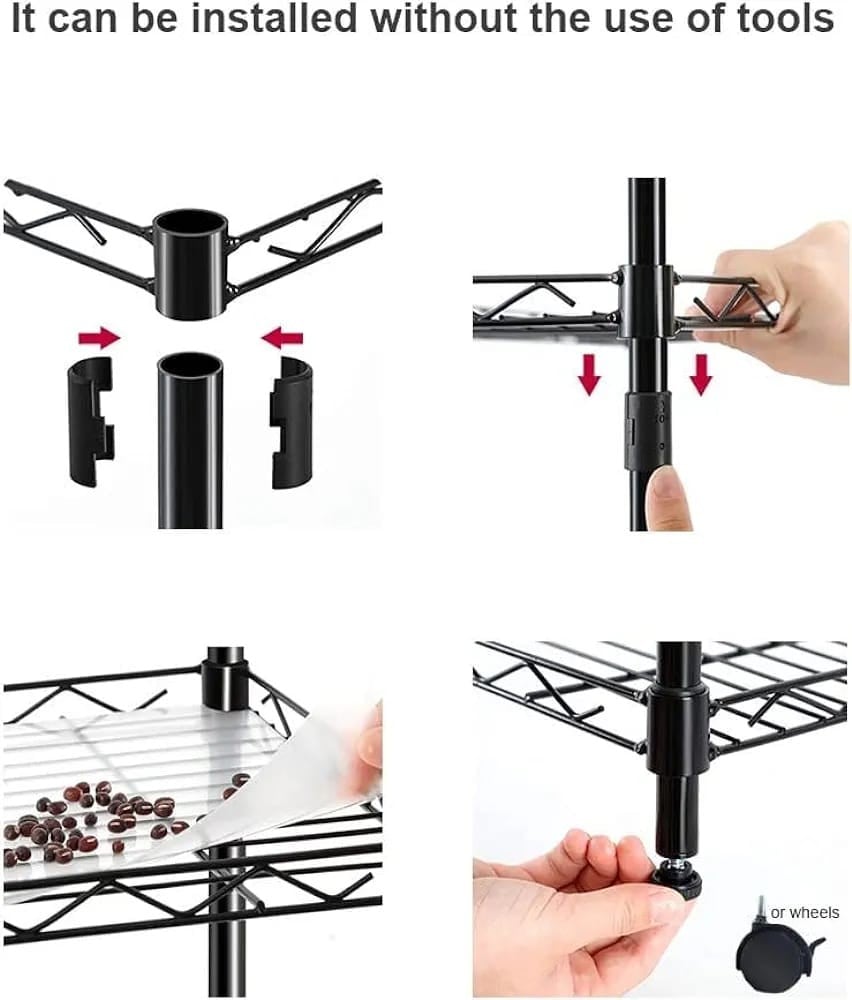 It can be installed without the use of tools

or wheels