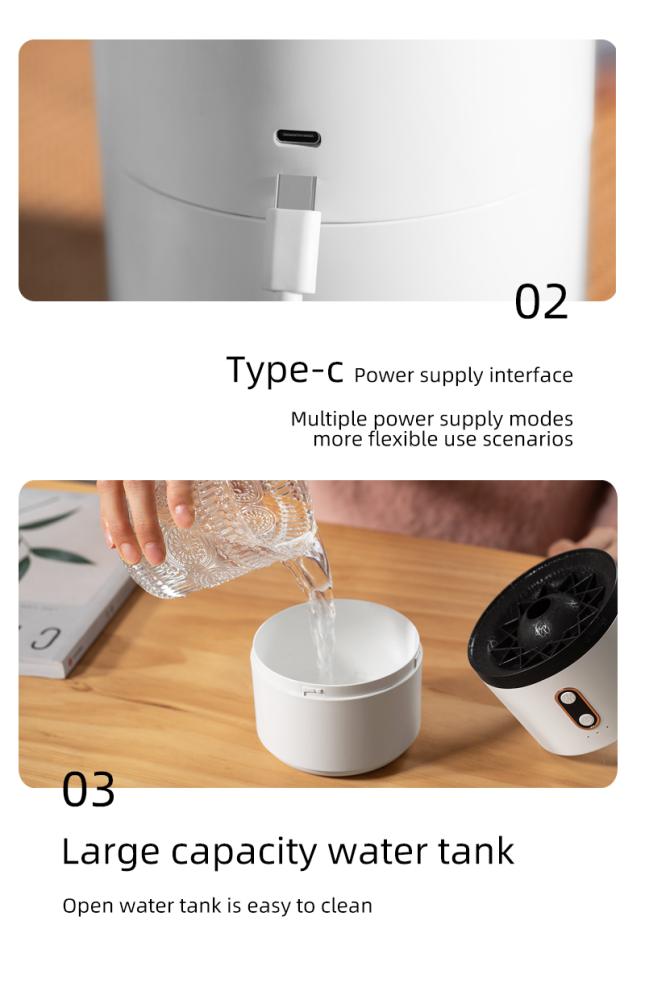 02

Type-c Power supply interface

Multiple power supply modes
more flexible use scenarios

03

Large capacity water tank

Open water tank is easy to clean