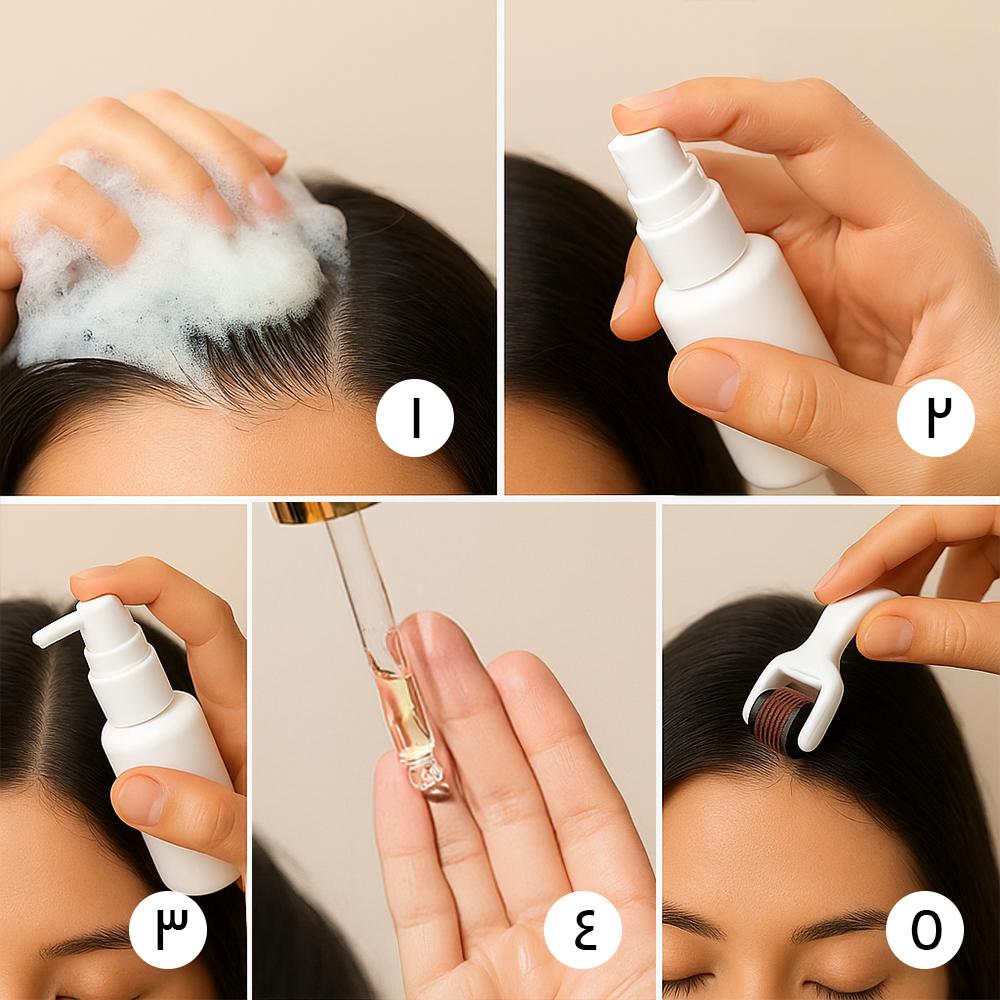 ١

٢

٣

٤

٥