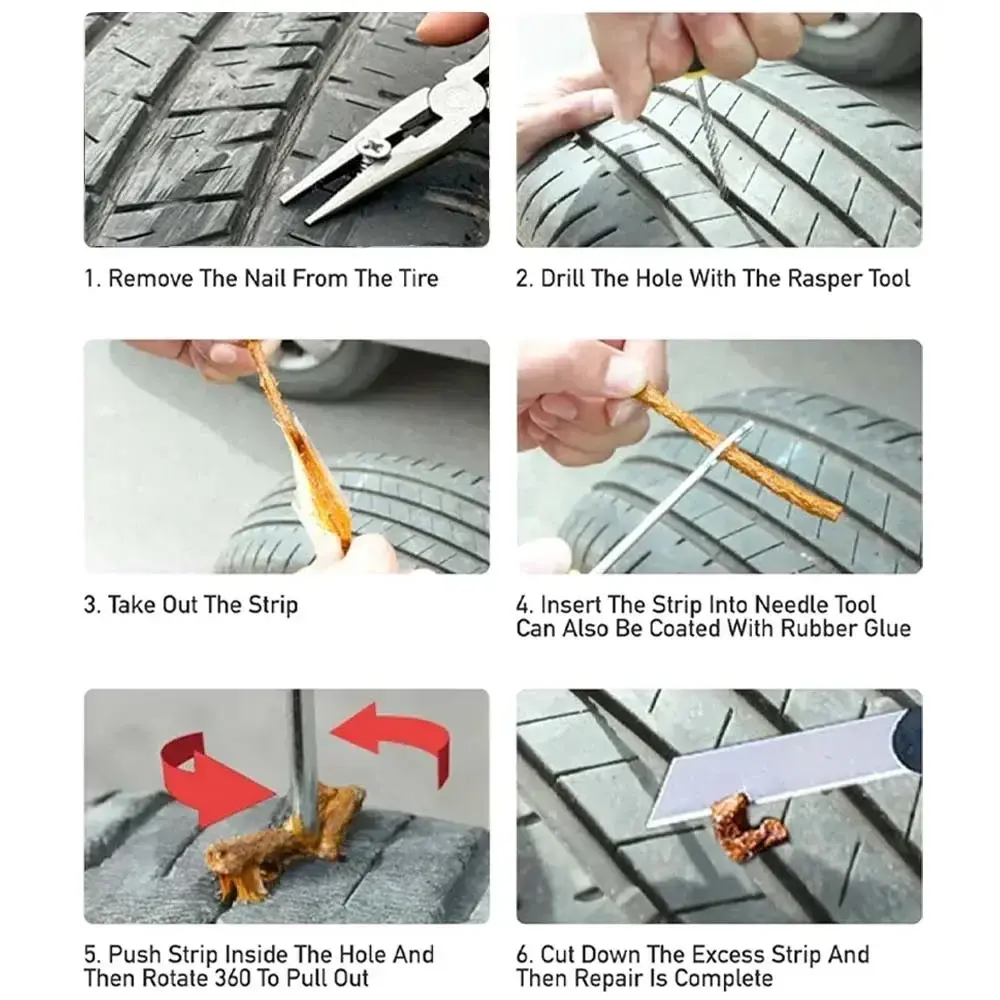 1. Remove The Nail From The Tire

2. Drill The Hole With The Rasper Tool

3. Take Out The Strip

4. Insert The Strip Into Needle Tool Can Also Be Coated With Rubber Glue

5. Push Strip Inside The Hole And Then Rotate 360 To Pull Out

6. Cut Down The Excess Strip And Then Repair Is Complete