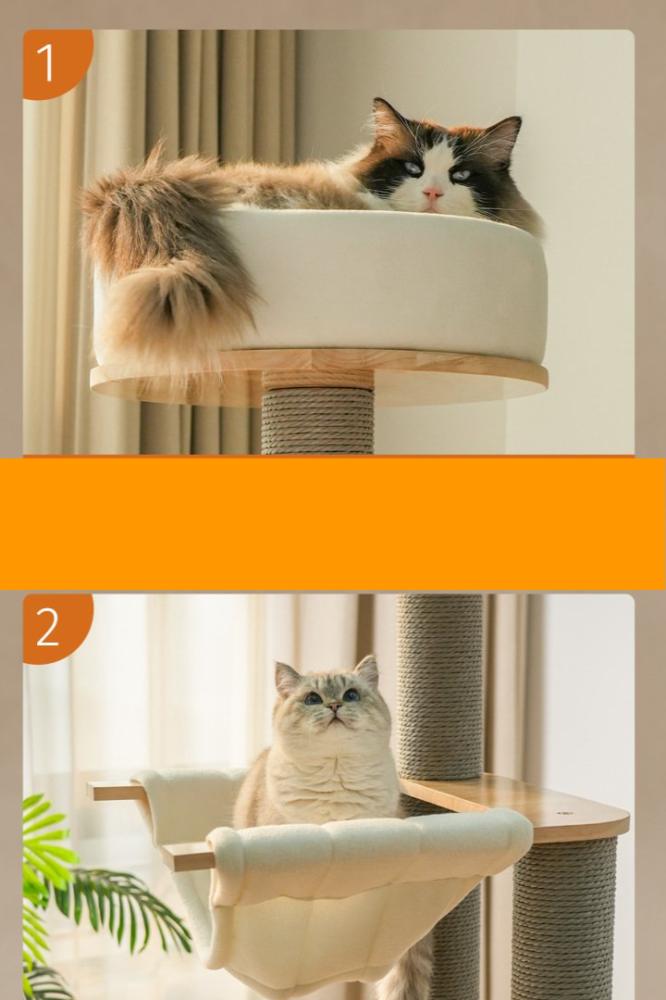 1

2