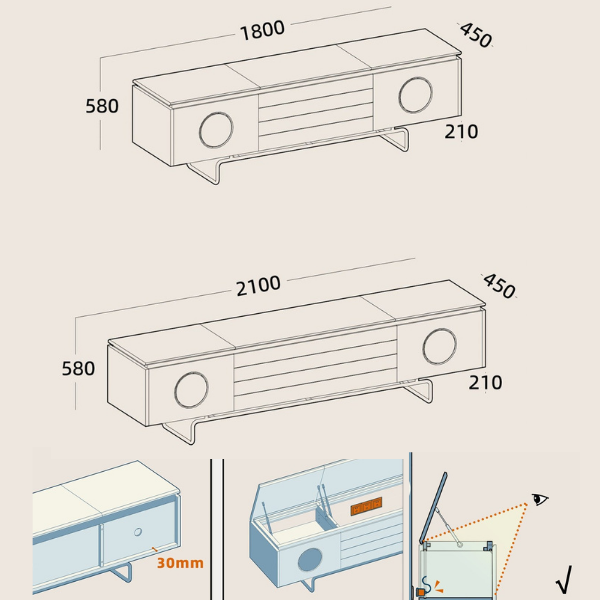 1800
450
580
210

2100
450
580
210

30mm

√