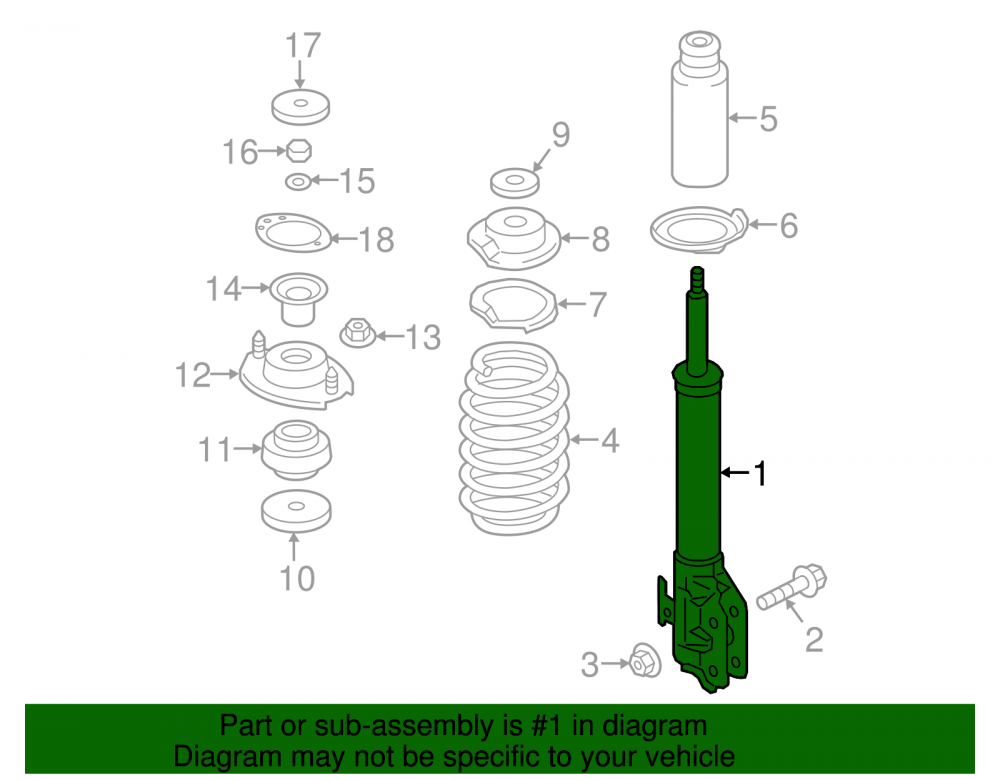 17
16
15
18
14
13
12
11
10
9
8
7
4
5
6
1
2
3

Part or sub-assembly is #1 in diagram
Diagram may not be specific to your vehicle