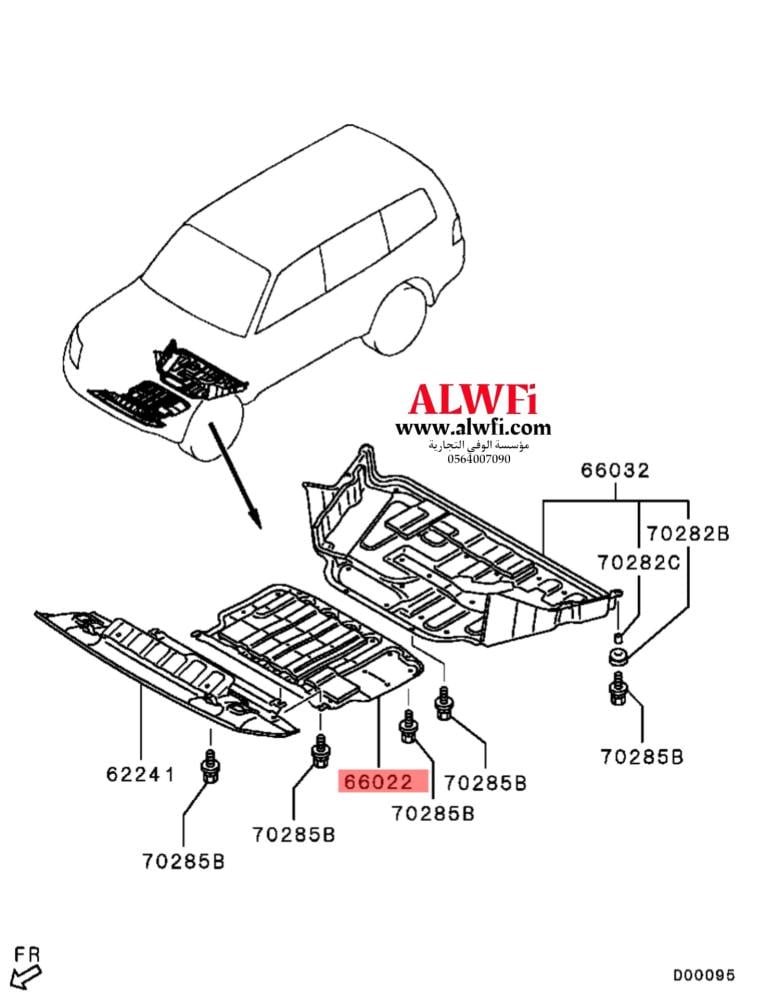 ALWFi
www.alwfi.com
مؤسسة الوفي التجارية
0564007090

66032
70282B
70282C
70285B
62241
66022
70285B
70285B
70285B
70285B

FR

D00095