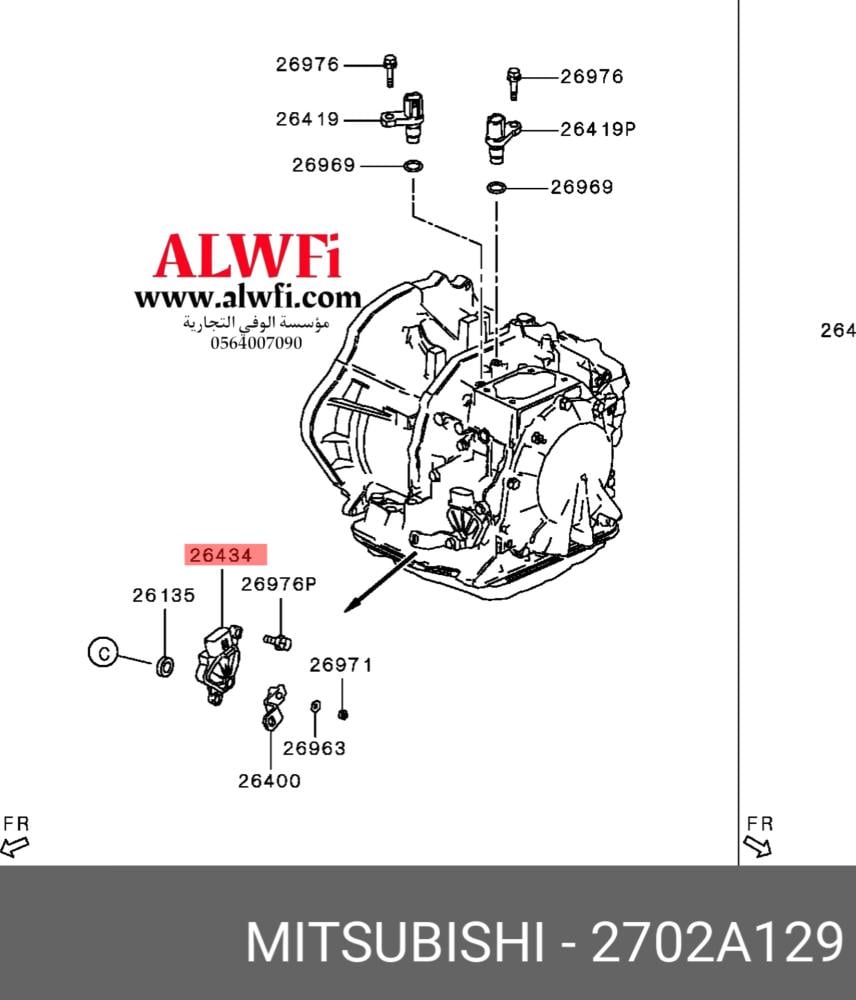 26976
26976
26419
26419P
26969
26969

ALWFi
www.alwfi.com
مؤسسة الوفي التجارية
0564007090

264

26434
26135
26976P
C
26971
26963
26400

FR
FR

MITSUBISHI - 2702A129