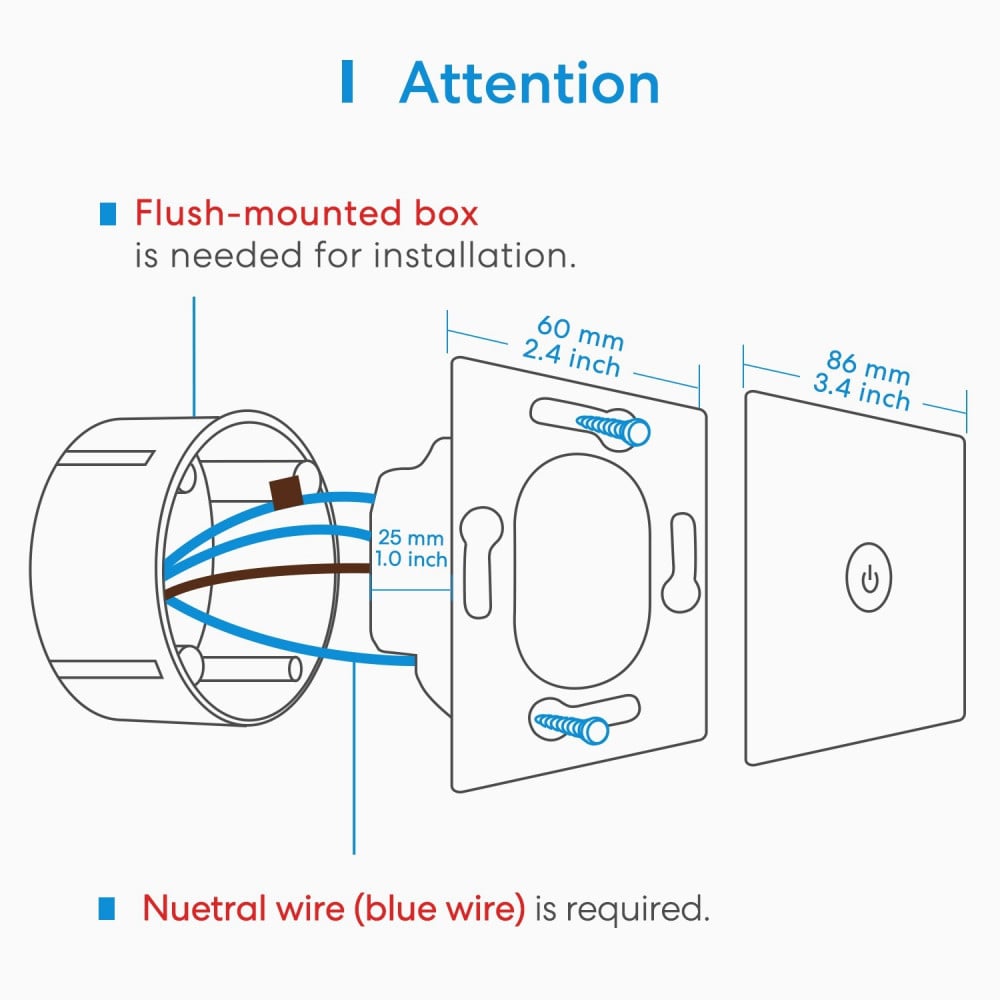 Attention

Flush-mounted box is needed for installation.

60 mm
2.4 inch

86 mm
3.4 inch

25 mm
1.0 inch

Nuetral wire (blue wire) is required.