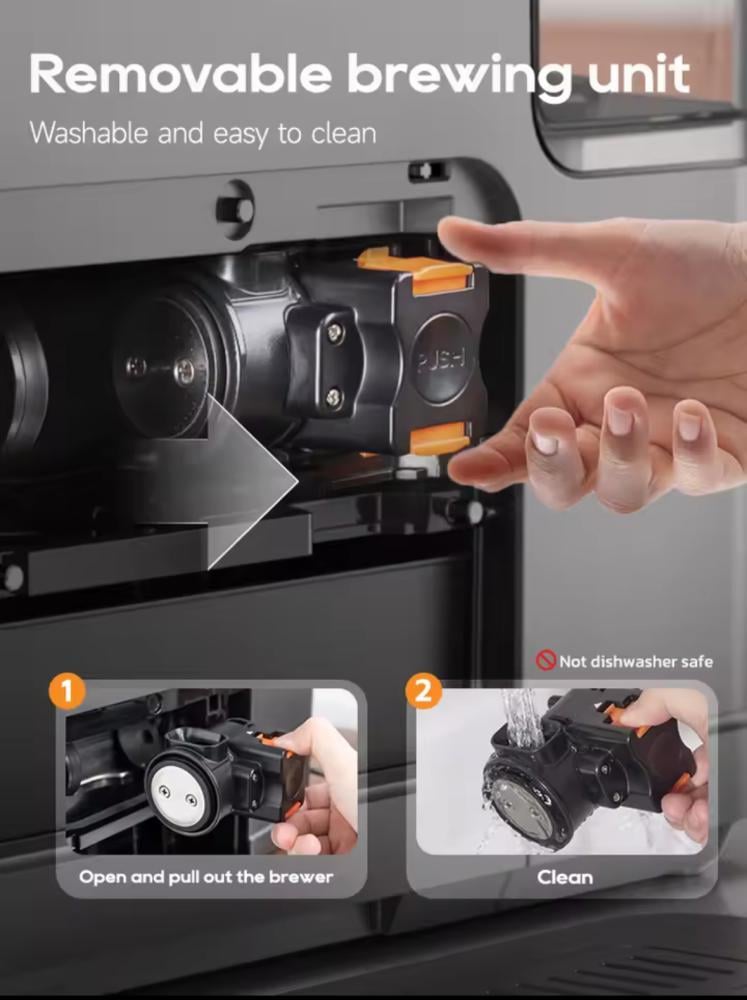 Removable brewing unit
Washable and easy to clean

PUSH

Not dishwasher safe

1
Open and pull out the brewer

2
Clean