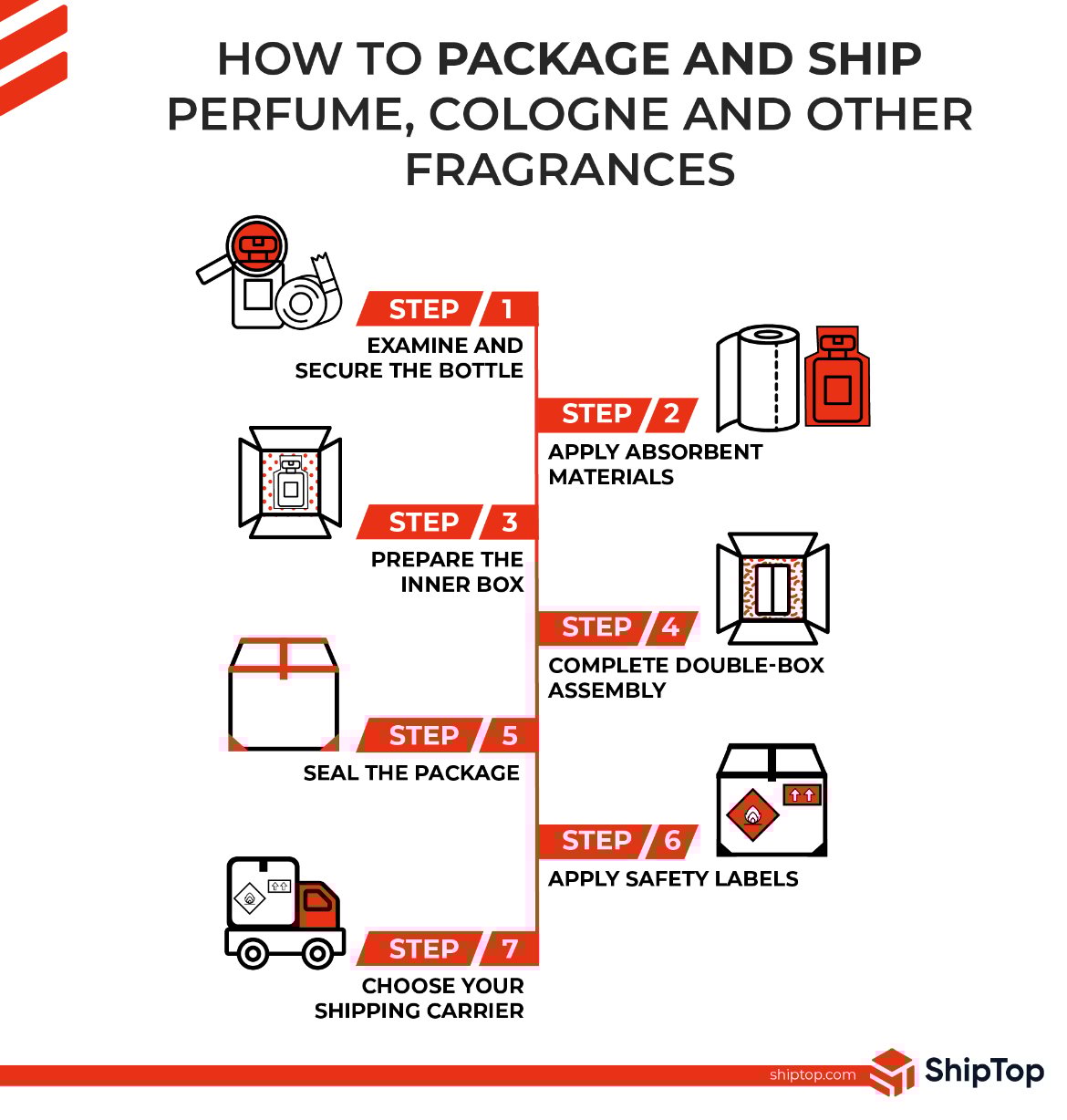 HOW TO PACKAGE AND SHIP PERFUME, COLOGNE AND OTHER FRAGRANCES

STEP 1
EXAMINE AND SECURE THE BOTTLE

STEP 2
APPLY ABSORBENT MATERIALS

STEP 3
PREPARE THE INNER BOX

STEP 4
COMPLETE DOUBLE-BOX ASSEMBLY

STEP 5
SEAL THE PACKAGE

STEP 6
APPLY SAFETY LABELS

STEP 7
CHOOSE YOUR SHIPPING CARRIER

shiptop.com
ShipTop