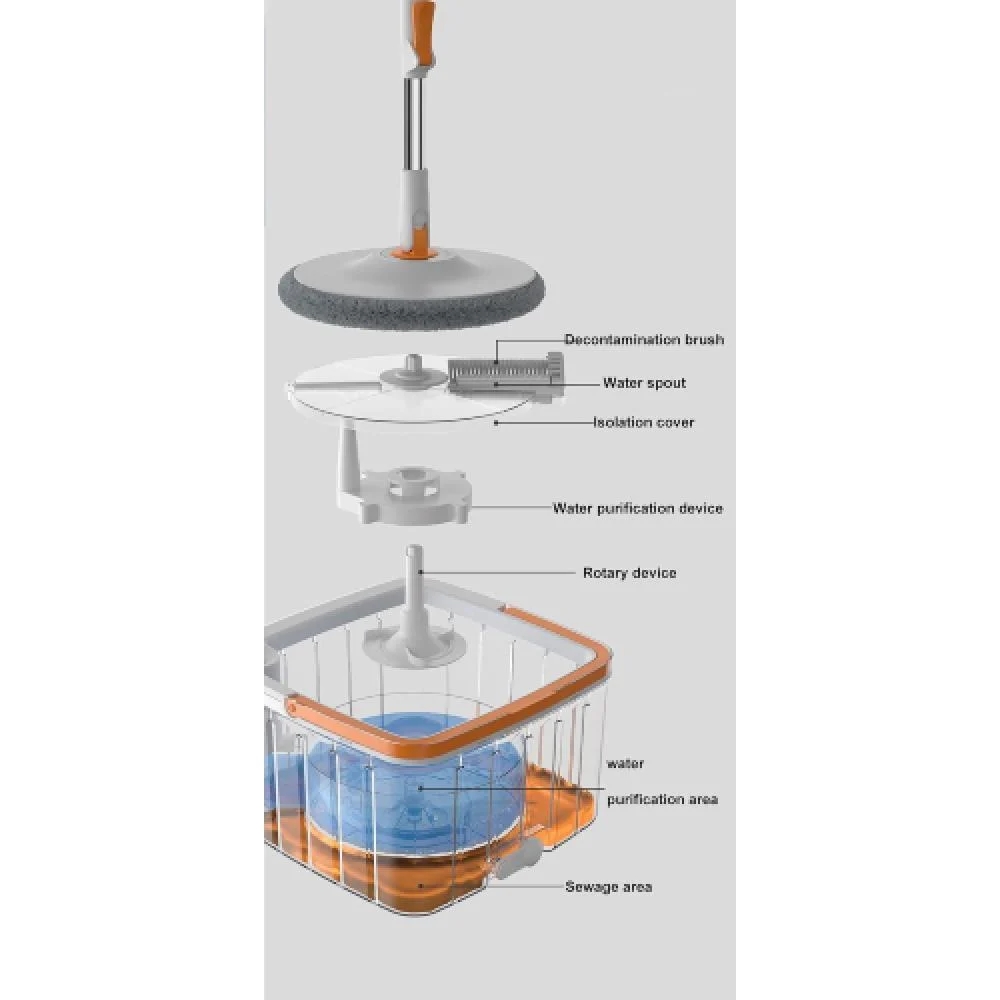 Decontamination brush
Water spout
Isolation cover
Water purification device
Rotary device
water
purification area
Sewage area