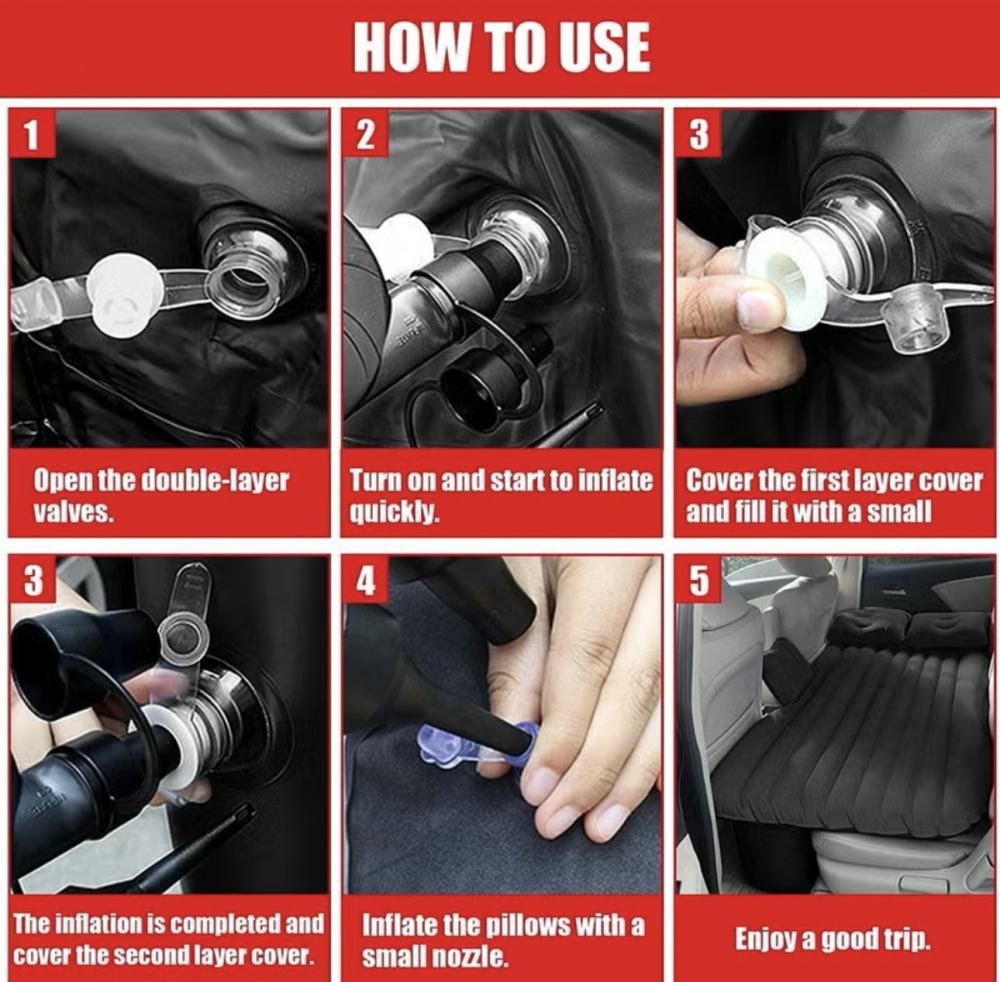 HOW TO USE

1

Open the double-layer valves.

2

Turn on and start to inflate quickly.

3

Cover the first layer cover and fill it with a small

3

The inflation is completed and cover the second layer cover.

4

Inflate the pillows with a small nozzle.

5

Enjoy a good trip.