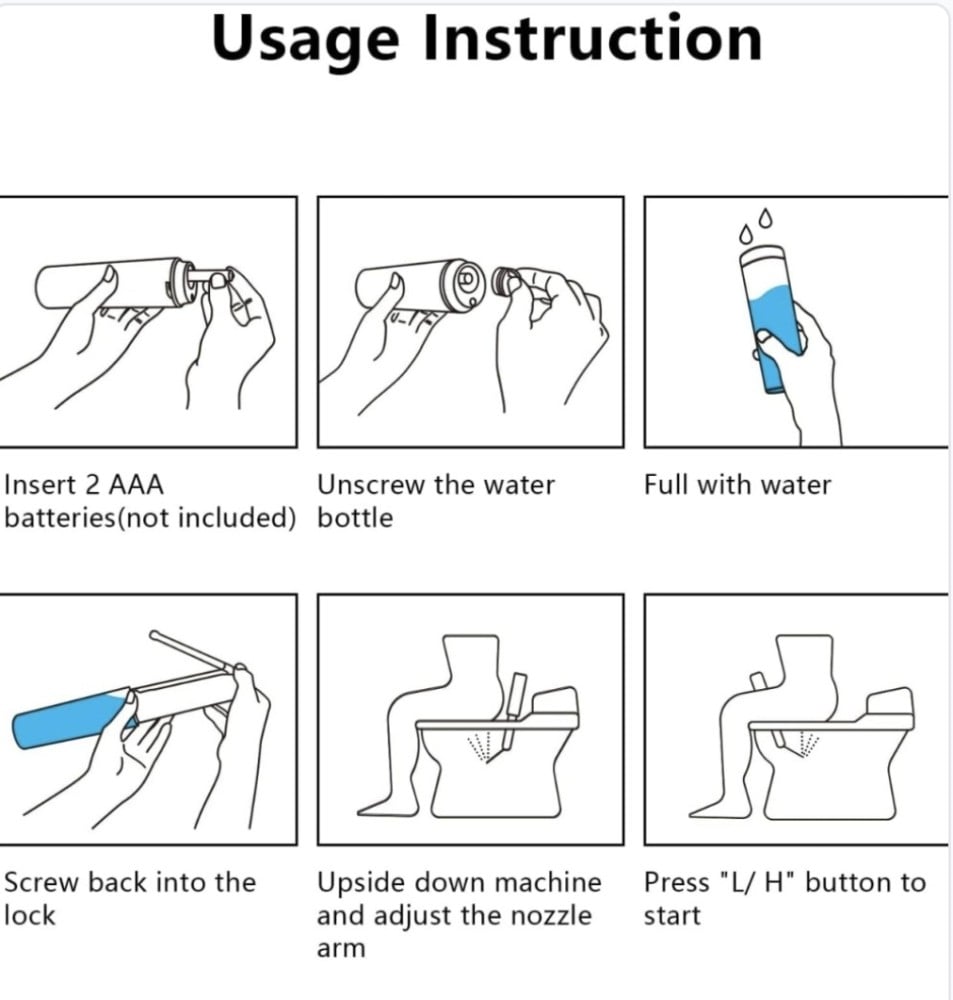 Usage Instruction

Insert 2 AAA batteries(not included)

Unscrew the water bottle

Full with water

Screw back into the lock

Upside down machine and adjust the nozzle arm

Press "L/ H" button to start