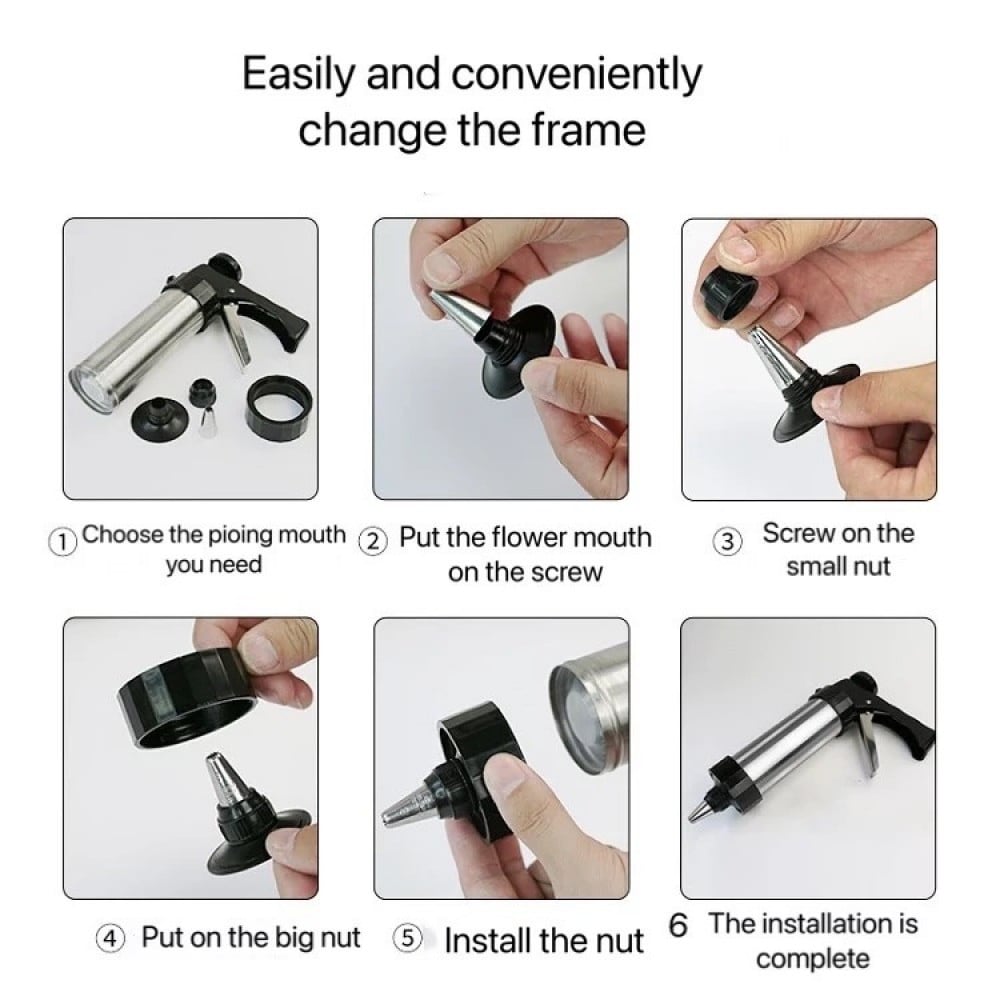 Easily and conveniently change the frame

① Choose the pioing mouth you need

② Put the flower mouth on the screw

③ Screw on the small nut

④ Put on the big nut

⑤ Install the nut

6 The installation is complete