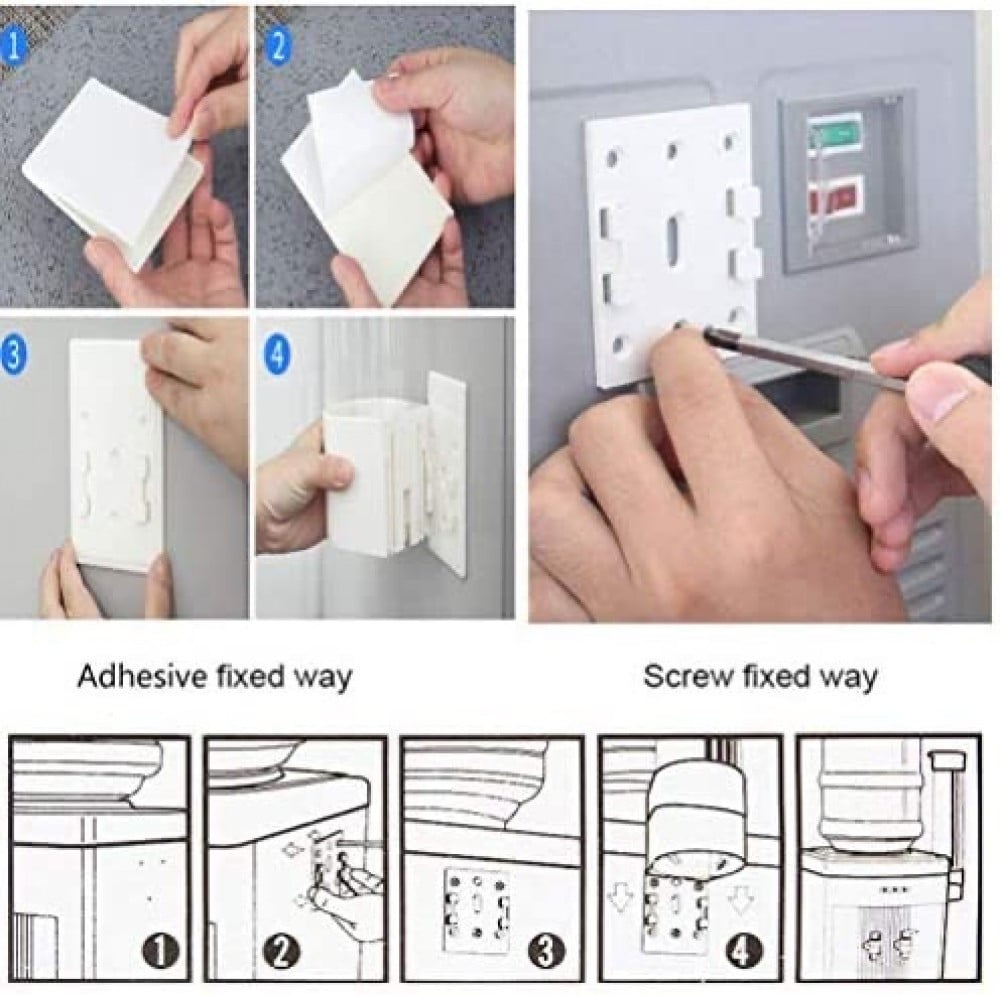 1

2

3

4

Adhesive fixed way

Screw fixed way

1

2

3

4