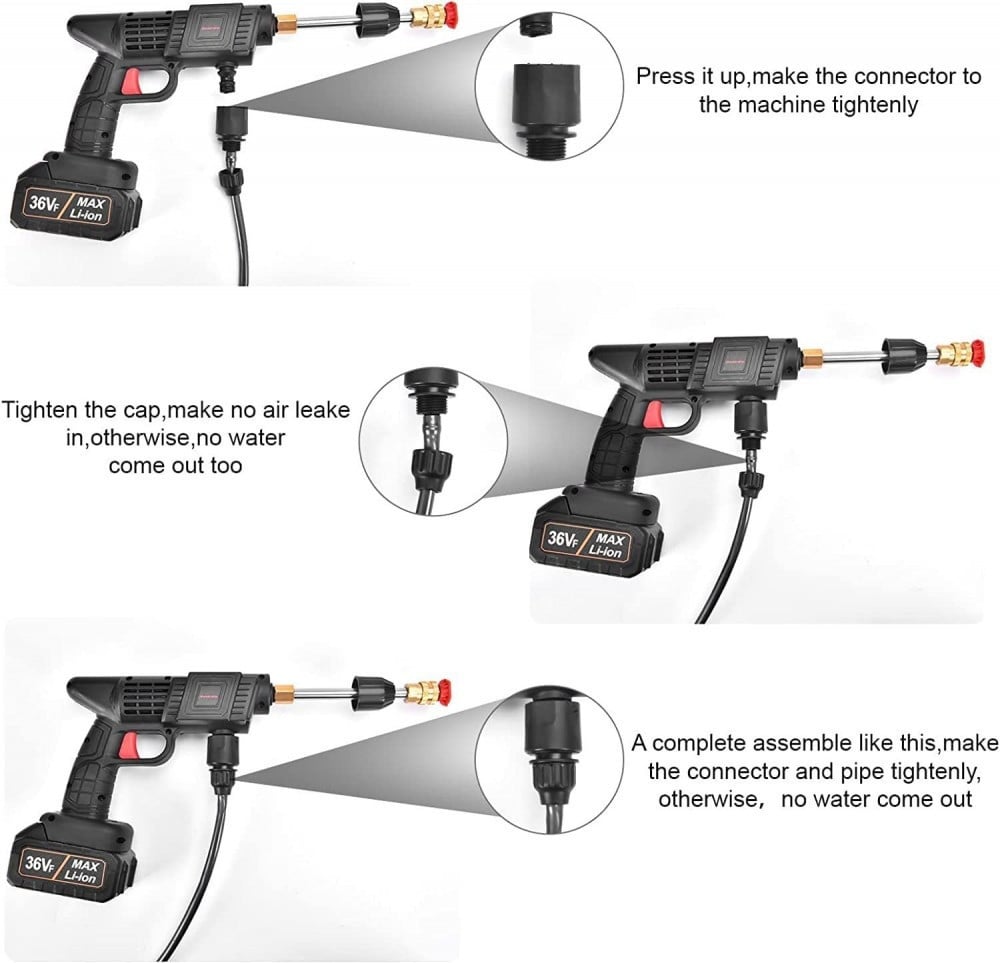 36VF MAX Li-ion

Press it up,make the connector to the machine tightenly

Tighten the cap,make no air leake in,otherwise,no water come out too

36VF MAX Li-ion

36VF MAX Li-ion

A complete assemble like this,make the connector and pipe tightenly, otherwise, no water come out