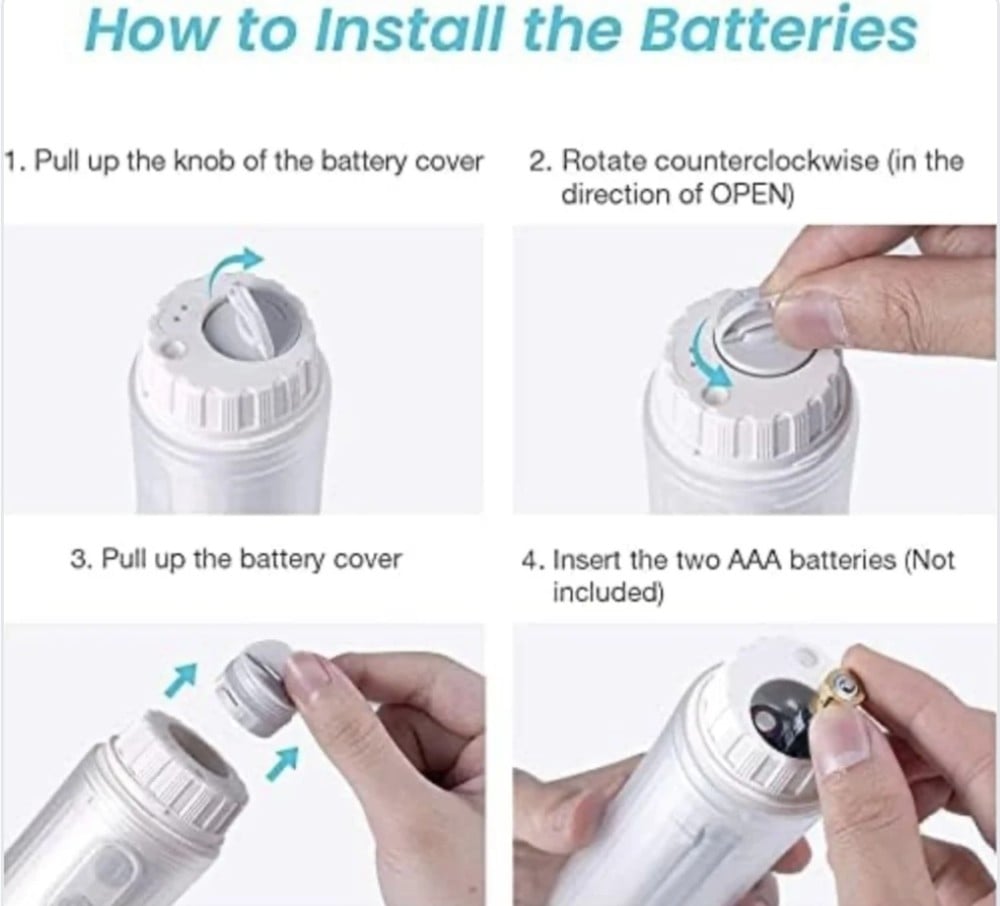 How to Install the Batteries

1. Pull up the knob of the battery cover

2. Rotate counterclockwise (in the direction of OPEN)

3. Pull up the battery cover

4. Insert the two AAA batteries (Not included)