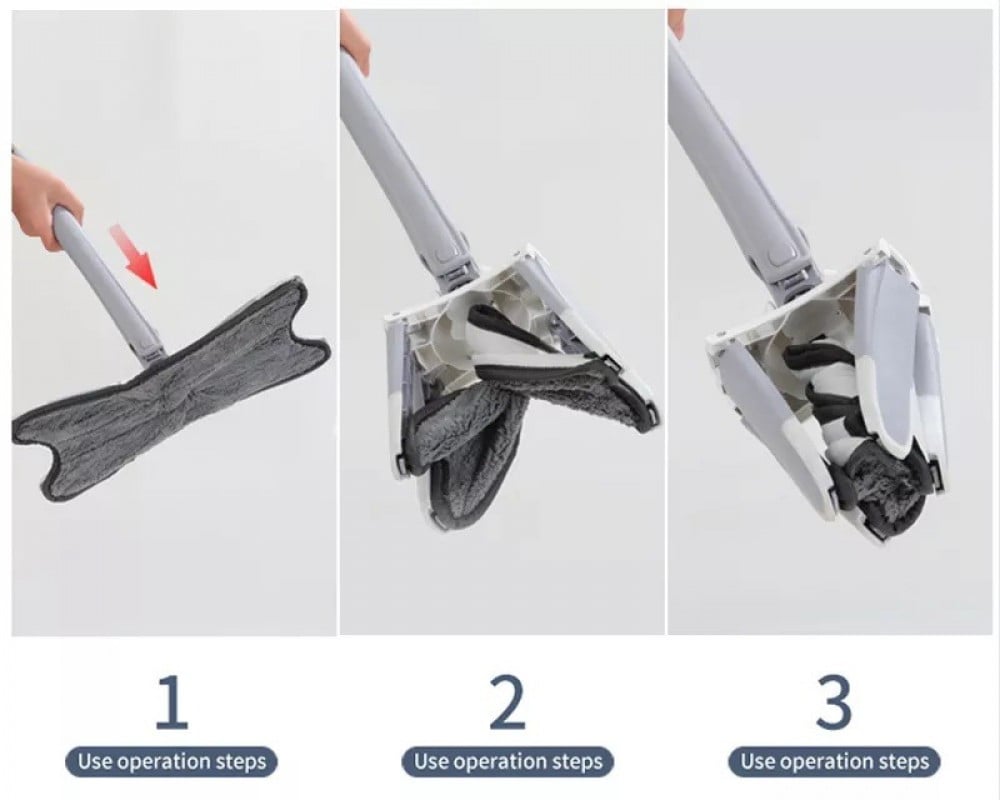 1
Use operation steps

2
Use operation steps

3
Use operation steps