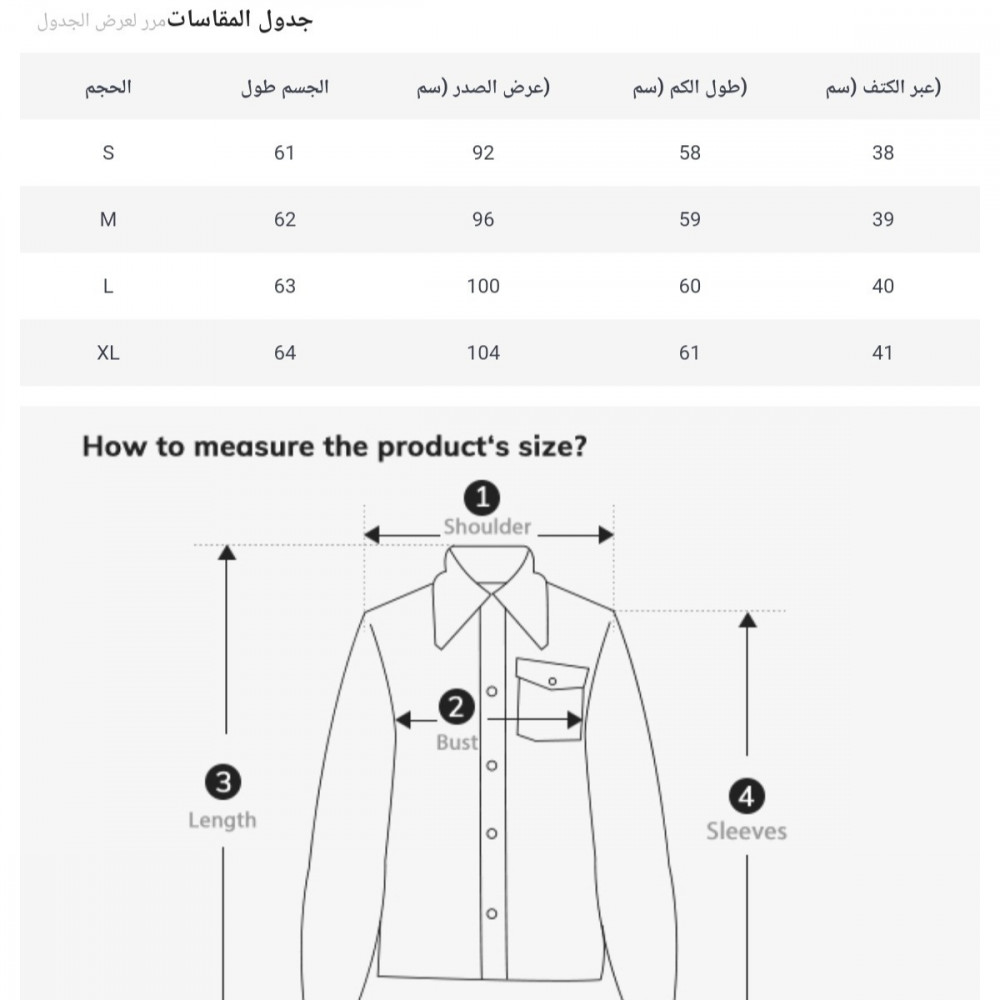 جدول المقاسات مرر لعرض الجدول

| الحجم | الجسم طول | (عرض الصدر (سم | (طول الكم (سم | (عبر الكتف (سم |
|---|---|---|---|---|
| S | 61 | 92 | 58 | 38 |
| M | 62 | 96 | 59 | 39 |
| L | 63 | 100 | 60 | 40 |
| XL | 64 | 104 | 61 | 41 |

How to measure the product's size?

1 Shoulder

2 Bust

3 Length

4 Sleeves