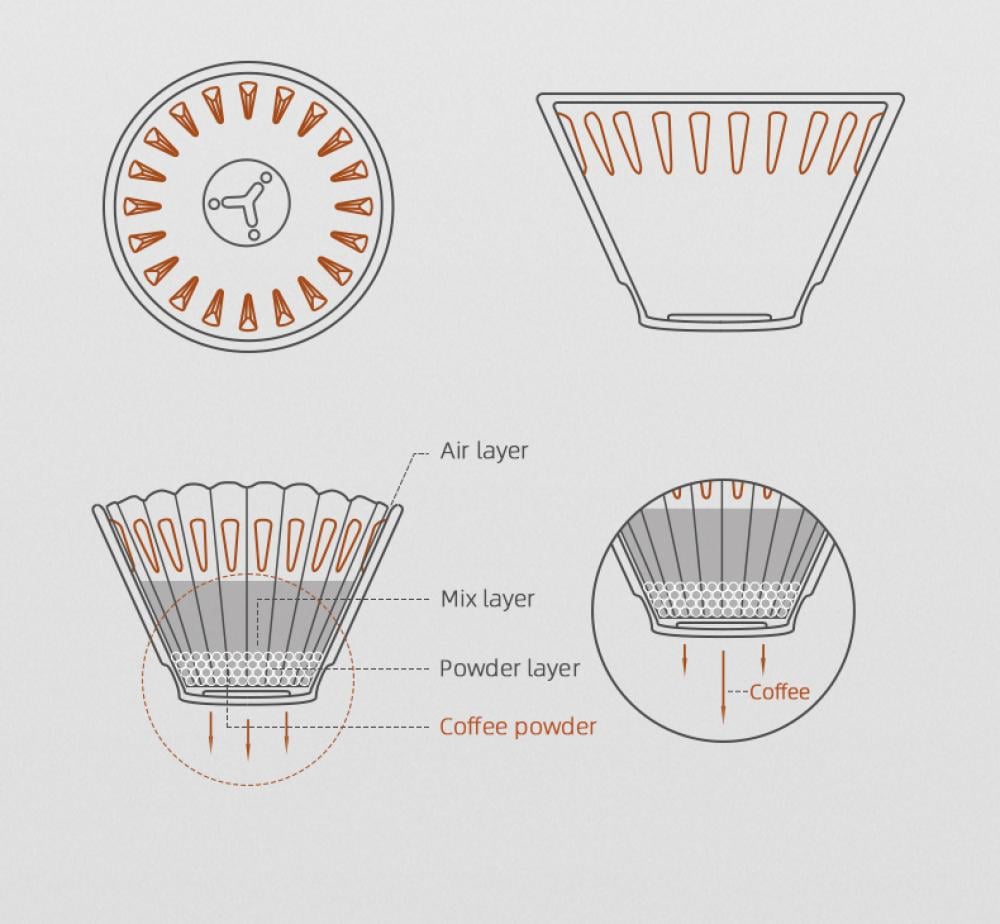 Air layer
Mix layer
Powder layer
Coffee powder
Coffee