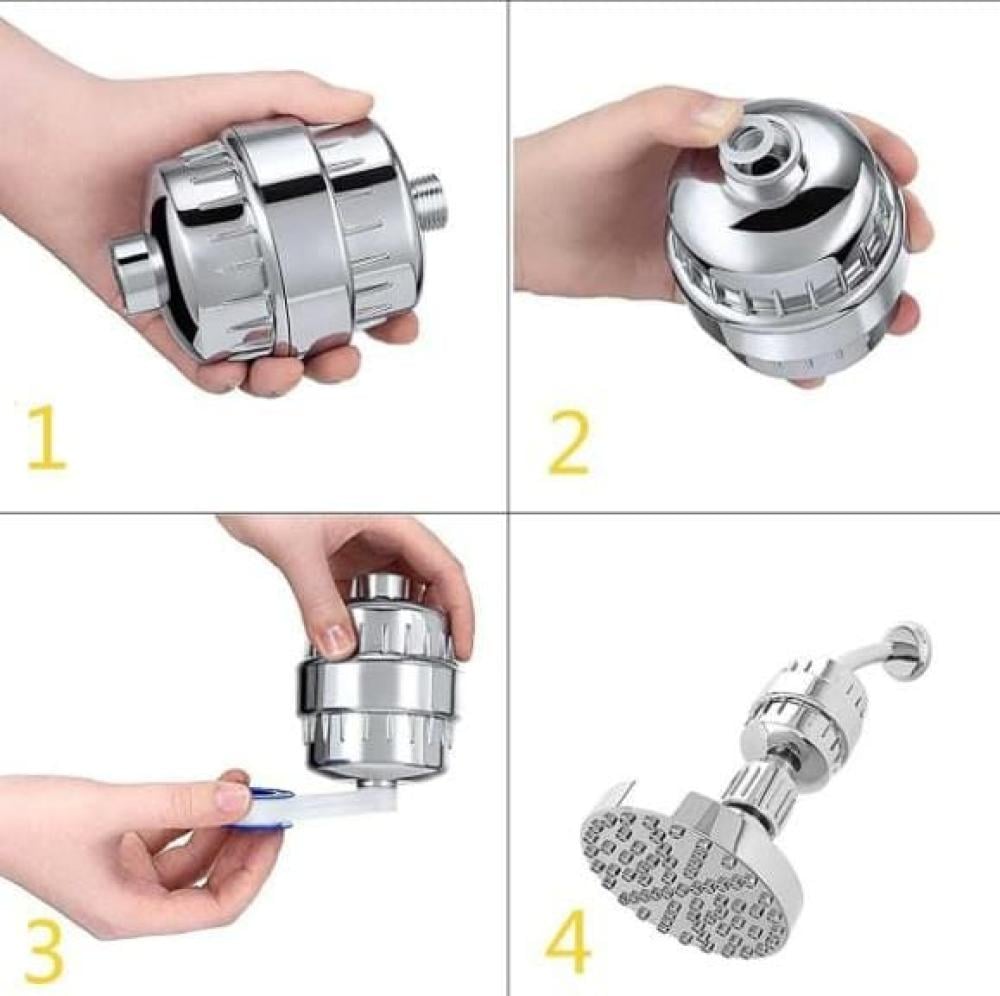 1

2

3

4