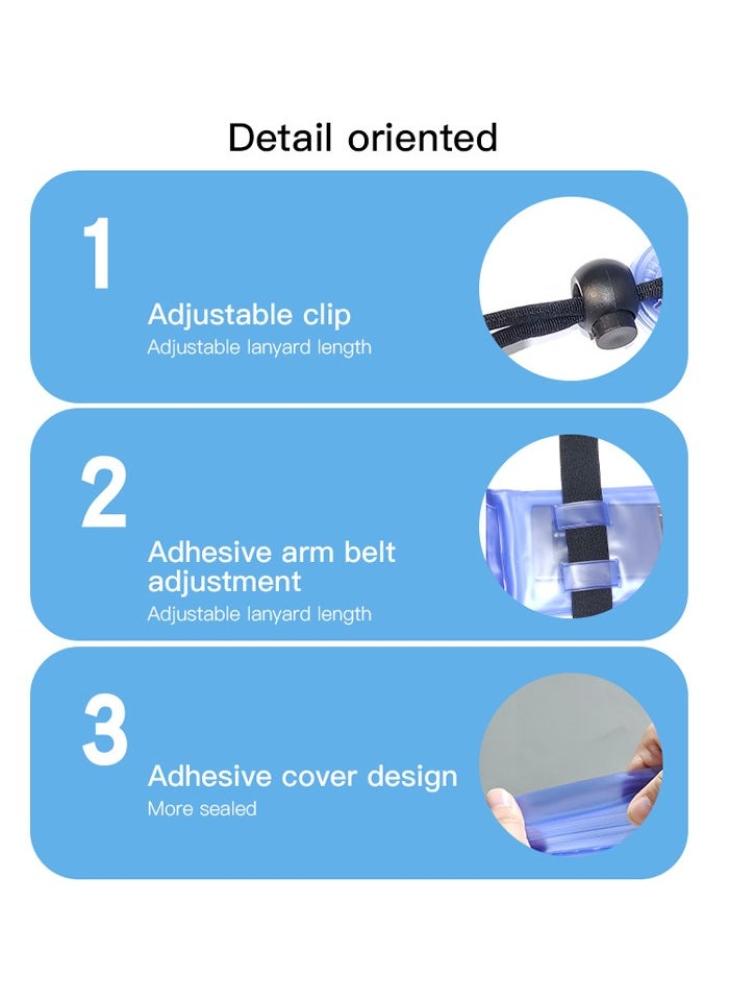 Detail oriented

1

Adjustable clip

Adjustable lanyard length

2

Adhesive arm belt adjustment

Adjustable lanyard length

3

Adhesive cover design

More sealed