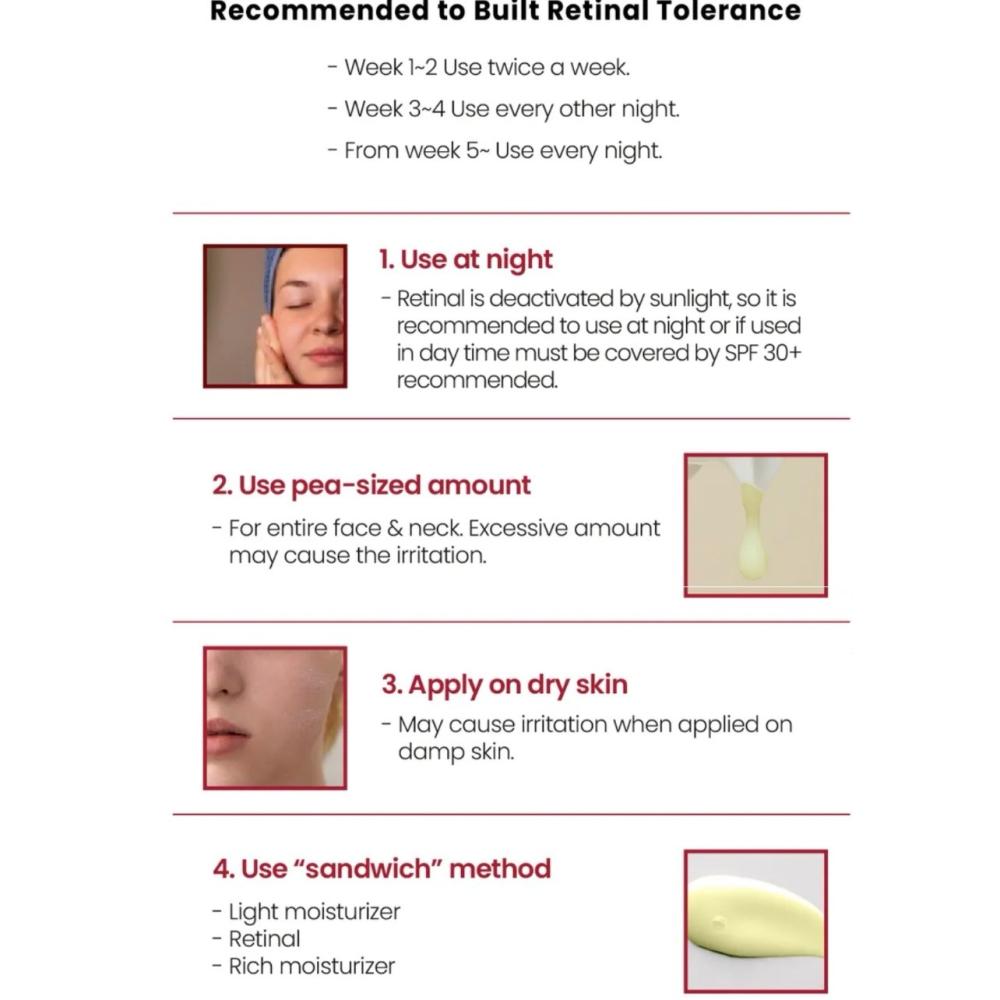 Recommended to Built Retinal Tolerance

- Week 1~2 Use twice a week.

- Week 3~4 Use every other night.

- From week 5~ Use every night.

1. Use at night

- Retinal is deactivated by sunlight, so it is recommended to use at night or if used in day time must be covered by SPF 30+ recommended.

2. Use pea-sized amount

- For entire face & neck. Excessive amount may cause the irritation.

3. Apply on dry skin

- May cause irritation when applied on damp skin.

4. Use "sandwich" method

- Light moisturizer
- Retinal
- Rich moisturizer