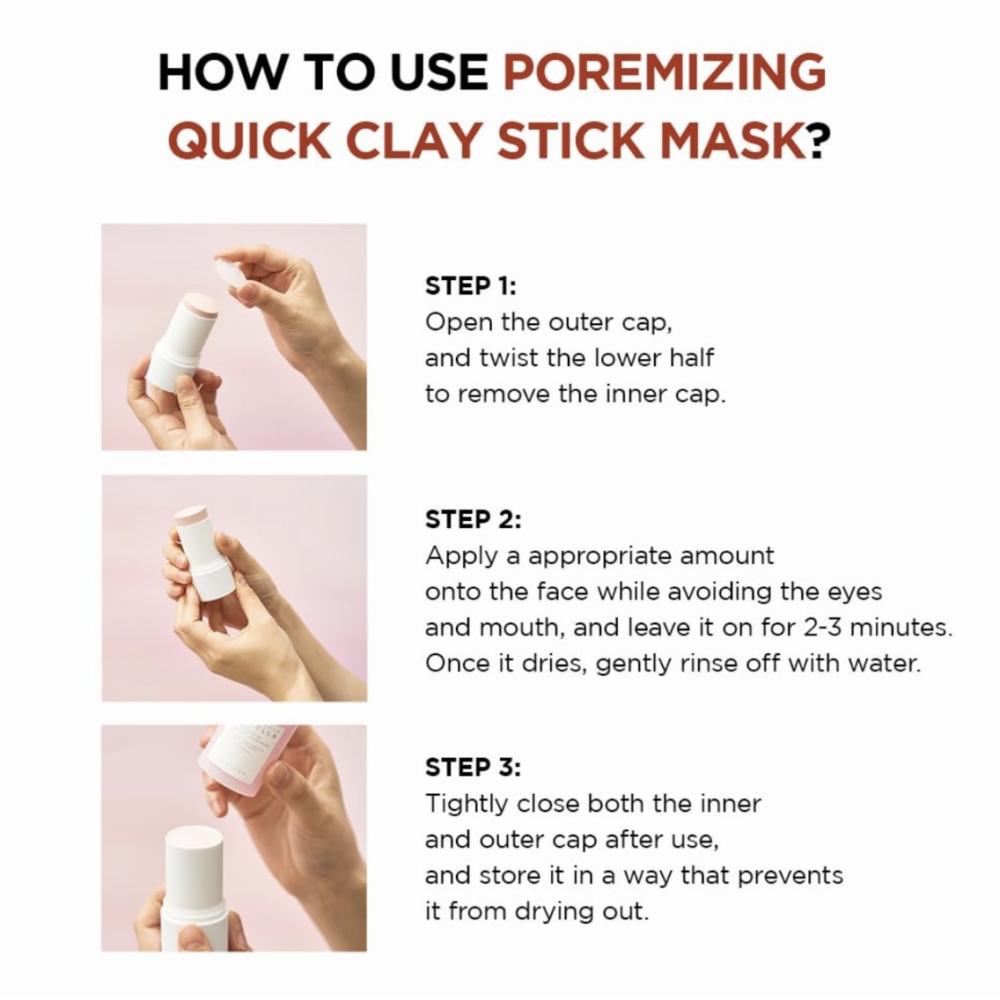 HOW TO USE POREMIZING QUICK CLAY STICK MASK?

STEP 1:
Open the outer cap, and twist the lower half to remove the inner cap.

STEP 2:
Apply a appropriate amount onto the face while avoiding the eyes and mouth, and leave it on for 2-3 minutes. Once it dries, gently rinse off with water.

STEP 3:
Tightly close both the inner and outer cap after use, and store it in a way that prevents it from drying out.