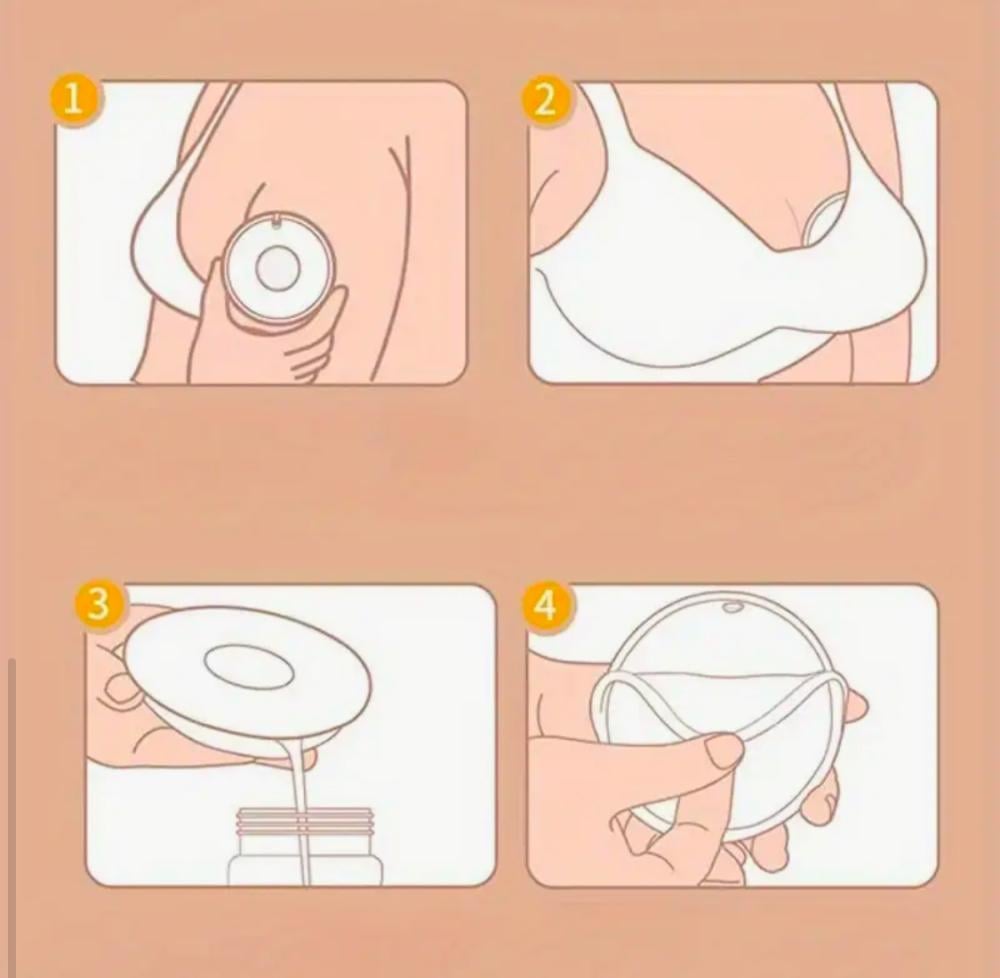 1

2

3

4